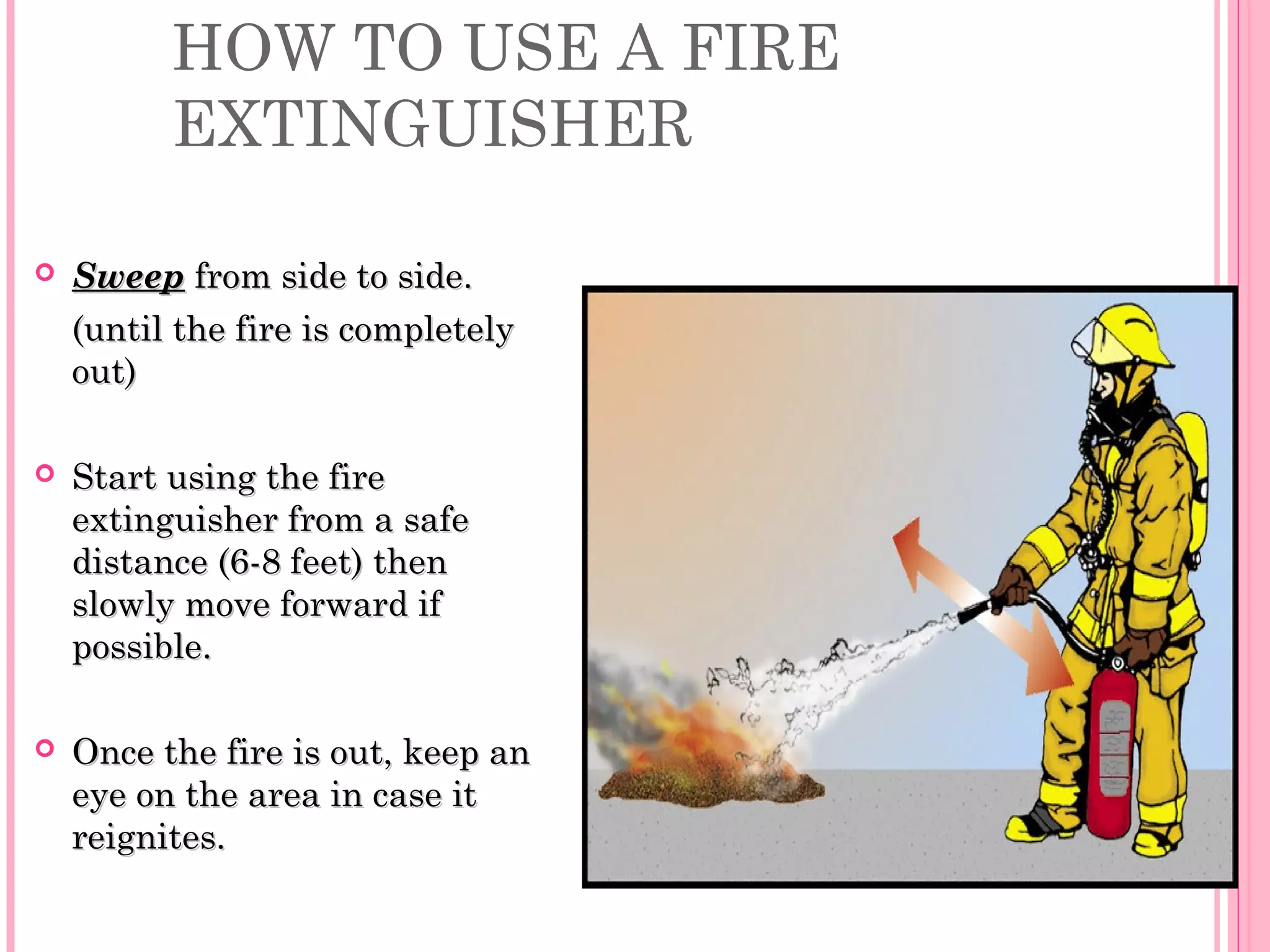 HOW TO USE A FIRE EXTINGUISHER

Sweep from side to side.
(until the fire is completely out)

Start using the fire extinguisher from a safe distance (6-8 feet) then slowly move forward if possible.

Once the fire is out, keep an eye on the area in case it reignites.