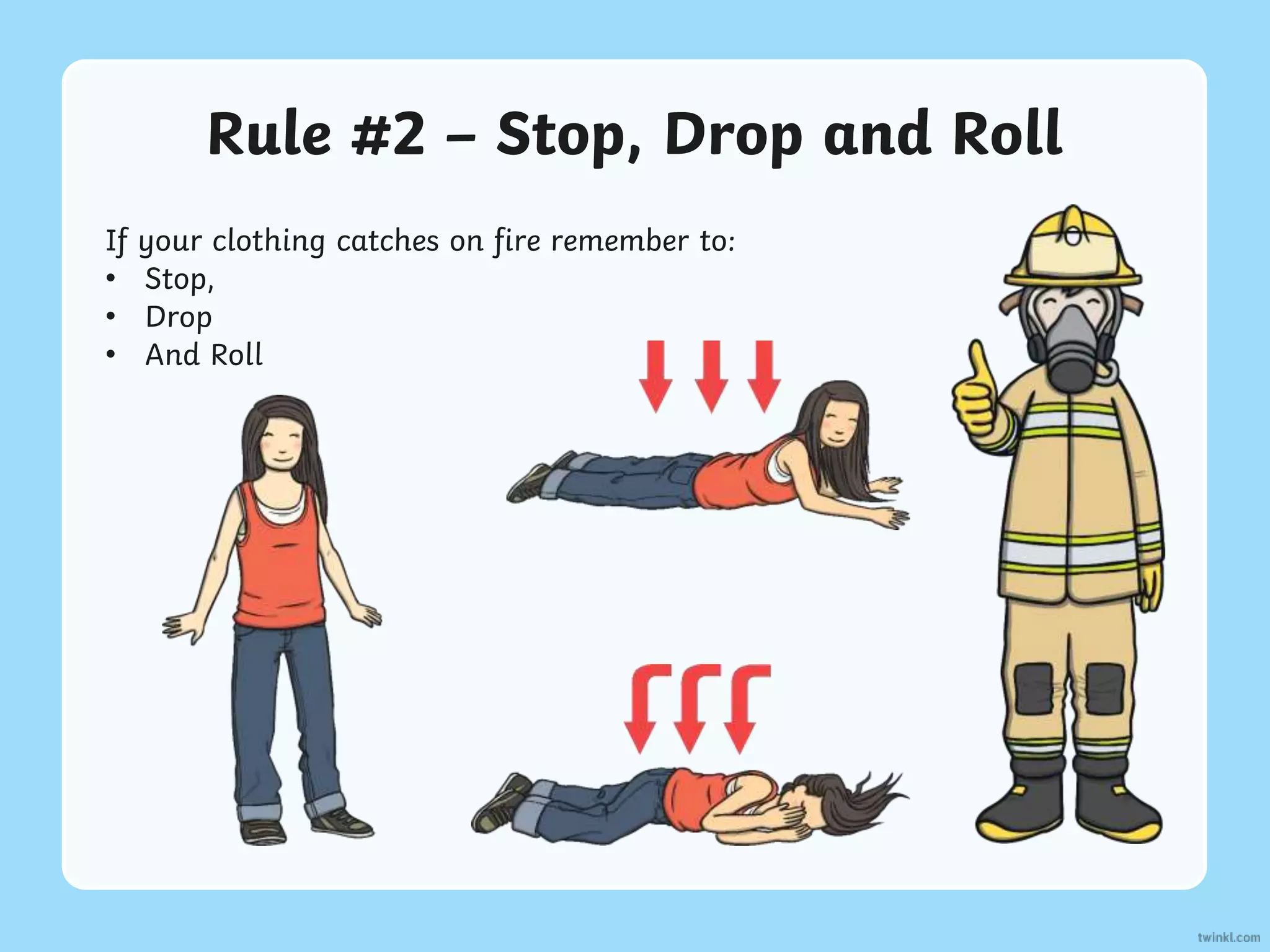 Rule #2 – Stop, Drop and Roll

If your clothing catches on fire remember to:
• Stop,
• Drop
• And Roll

twinkl.com