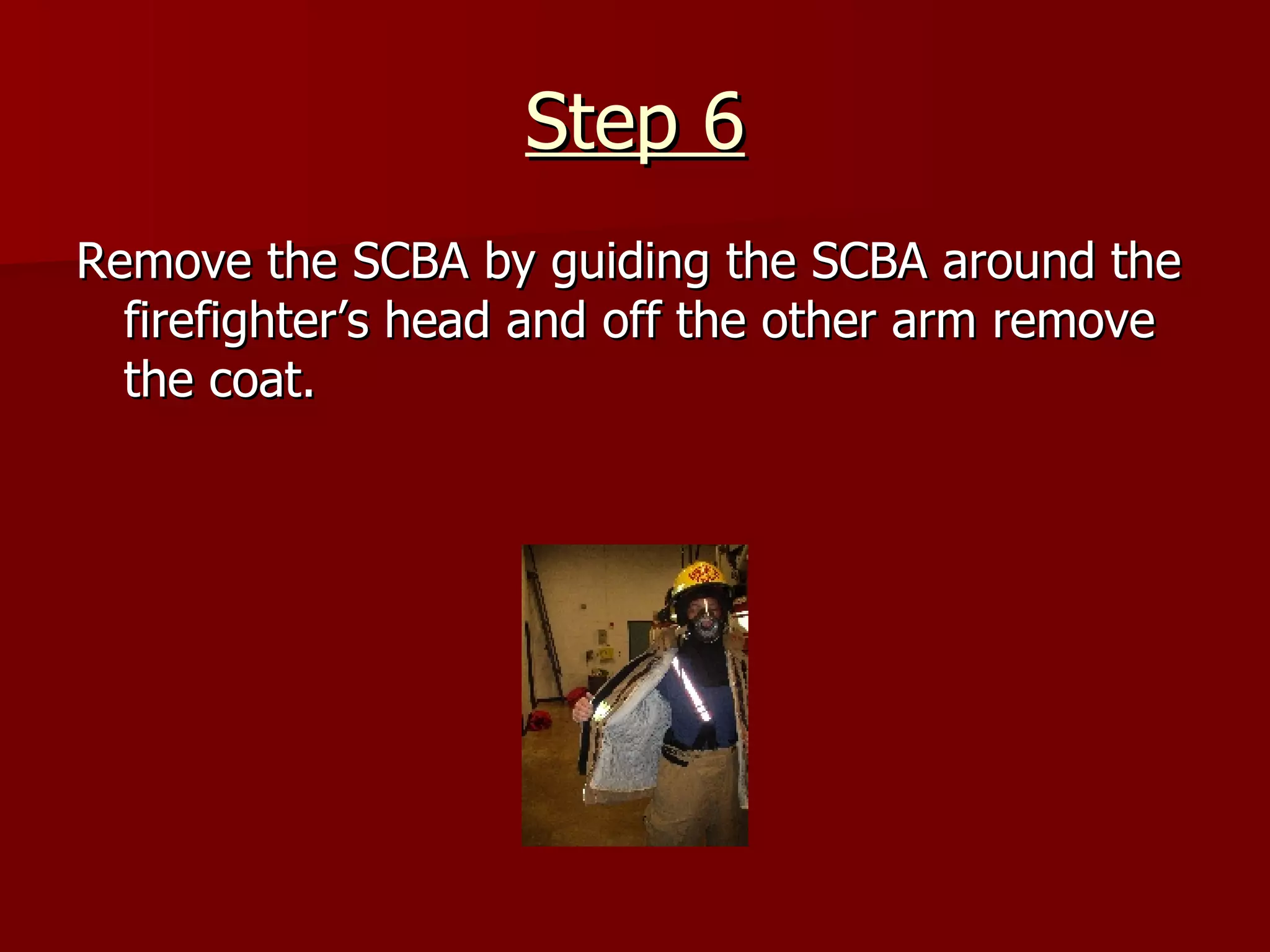 Step 6

Remove the SCBA by guiding the SCBA around the firefighter’s head and off the other arm remove the coat.