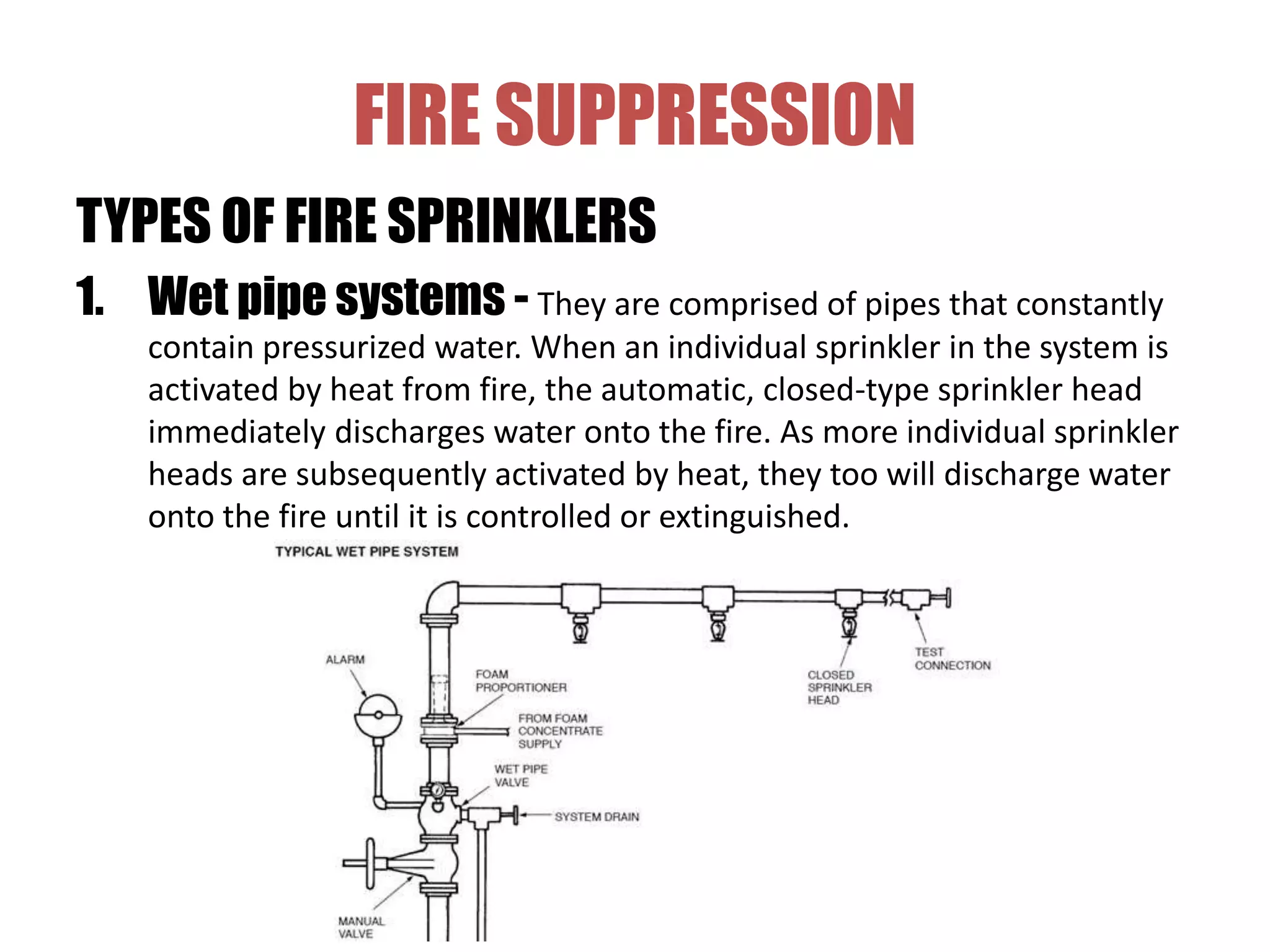 FIRE SUPPRESSION

TYPES OF FIRE SPRINKLERS

1. Wet pipe systems - They are comprised of pipes that constantly contain pressurized water. When an individual sprinkler in the system is activated by heat from fire, the automatic, closed-type sprinkler head immediately discharges water onto the fire. As more individual sprinkler heads are subsequently activated by heat, they too will discharge water onto the fire until it is controlled or extinguished.

TYPICAL WET PIPE SYSTEM

ALARM

FOAM PROPORTIONER

FROM FOAM CONCENTRATE SUPPLY

WET PIPE VALVE

SYSTEM DRAIN

MANUAL VALVE

CLOSED SPRINKLER HEAD

TEST CONNECTION