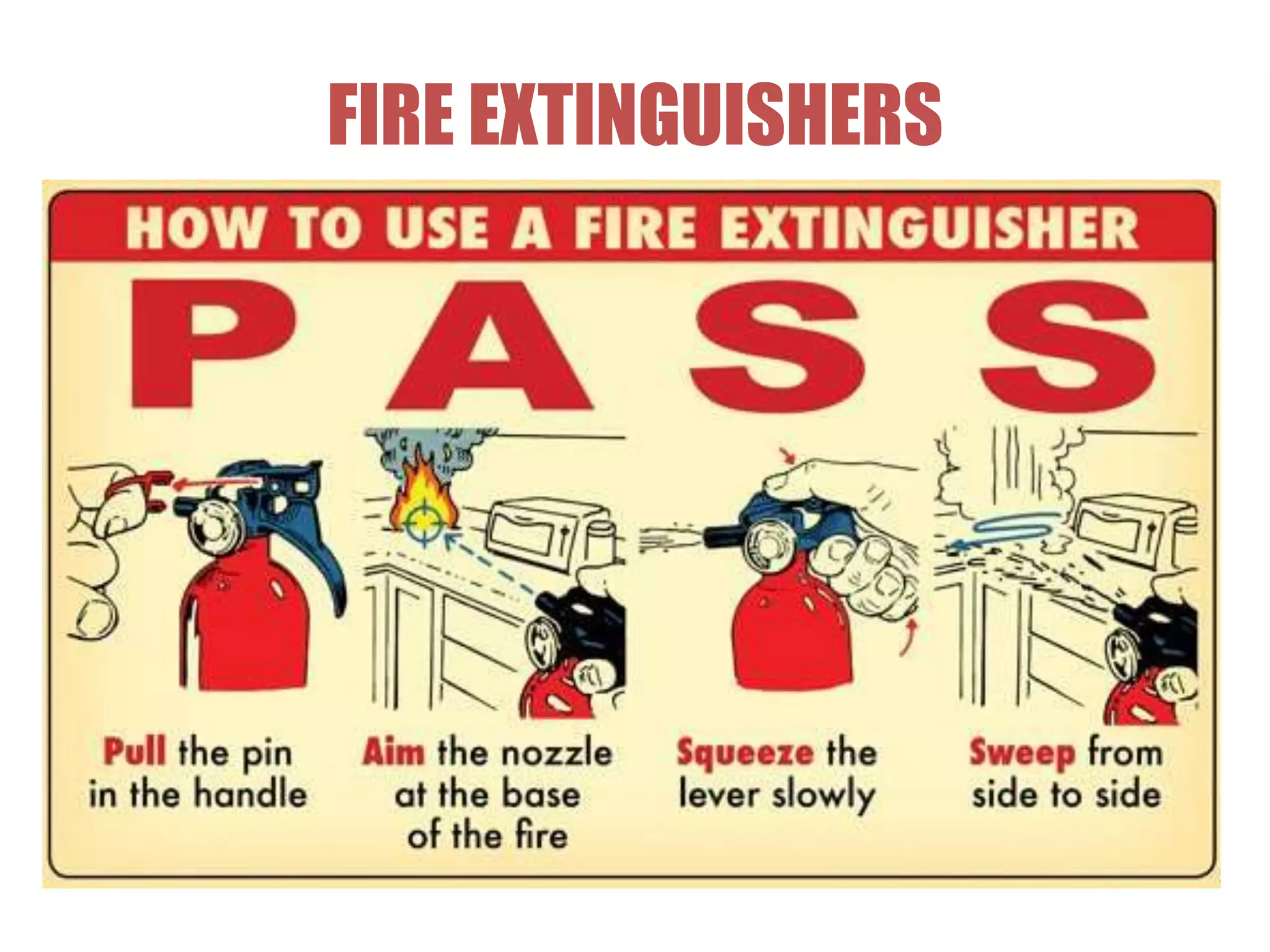 FIRE EXTINGUISHERS

HOW TO USE A FIRE EXTINGUISHER

P A S S

Pull the pin in the handle

Aim the nozzle at the base of the fire

Squeeze the lever slowly

Sweep from side to side