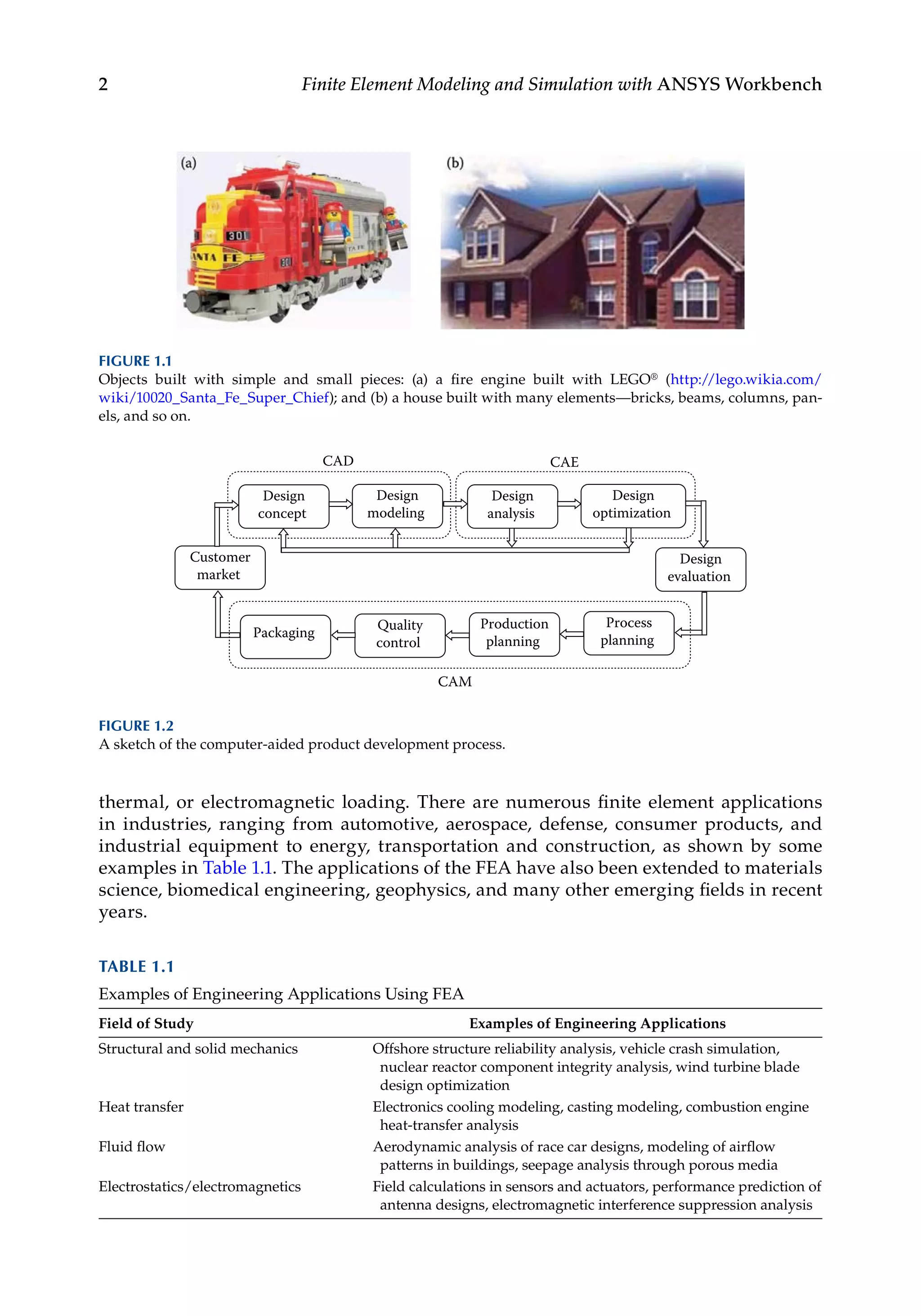 2 Finite Element Modeling and Simulation with ANSYS Workbench

(a)

301

ANTA FE

301

(b)

FIGURE 1.1
Objects built with simple and small pieces: (a) a fire engine built with LEGO® (http://lego.wikia.com/wiki/10020_Santa_Fe_Super_Chief); and (b) a house built with many elements—bricks, beams, columns, panels, and so on.

CAD

CAE

Design concept

Design modeling

Design analysis

Design optimization

Customer market

Design evaluation

Packaging

Quality control

Production planning

Process planning

CAM

FIGURE 1.2
A sketch of the computer-aided product development process.

thermal, or electromagnetic loading. There are numerous finite element applications in industries, ranging from automotive, aerospace, defense, consumer products, and industrial equipment to energy, transportation and construction, as shown by some examples in Table 1.1. The applications of the FEA have also been extended to materials science, biomedical engineering, geophysics, and many other emerging fields in recent years.

TABLE 1.1
Examples of Engineering Applications Using FEA

| Field of Study | Examples of Engineering Applications |
|---|---|
| Structural and solid mechanics | Offshore structure reliability analysis, vehicle crash simulation, nuclear reactor component integrity analysis, wind turbine blade design optimization |
| Heat transfer | Electronics cooling modeling, casting modeling, combustion engine heat-transfer analysis |
| Fluid flow | Aerodynamic analysis of race car designs, modeling of airflow patterns in buildings, seepage analysis through porous media |
| Electrostatics/electromagnetics | Field calculations in sensors and actuators, performance prediction of antenna designs, electromagnetic interference suppression analysis |