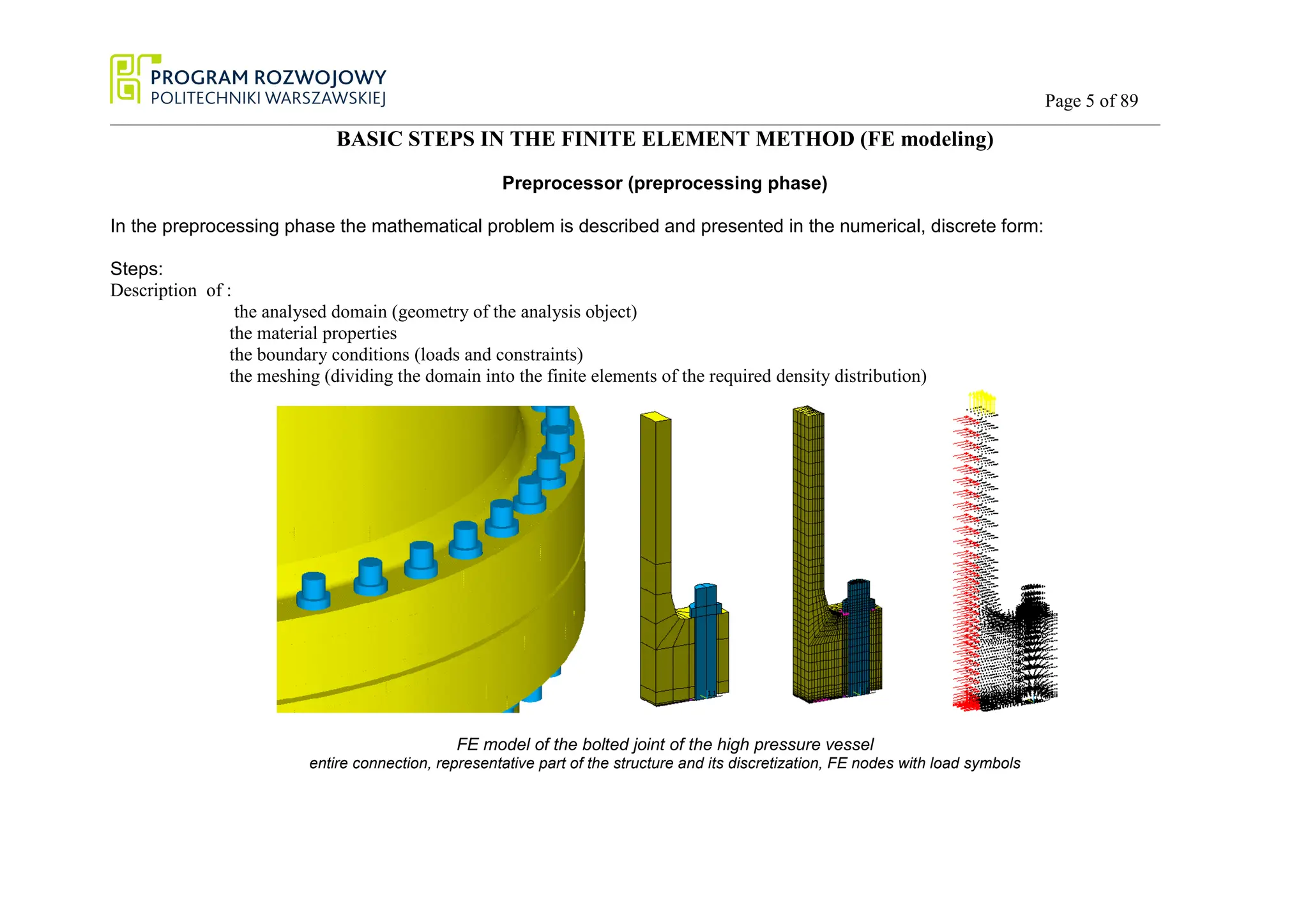 PROGRAM ROZWOJOWY
POLITECHNIKI WARSZAWSKIEJ

Page 5 of 89

BASIC STEPS IN THE FINITE ELEMENT METHOD (FE modeling)

Preprocessor (preprocessing phase)

In the preprocessing phase the mathematical problem is described and presented in the numerical, discrete form:

Steps:
Description of :
the analysed domain (geometry of the analysis object)
the material properties
the boundary conditions (loads and constraints)
the meshing (dividing the domain into the finite elements of the required density distribution)

FE model of the bolted joint of the high pressure vessel
entire connection, representative part of the structure and its discretization, FE nodes with load symbols