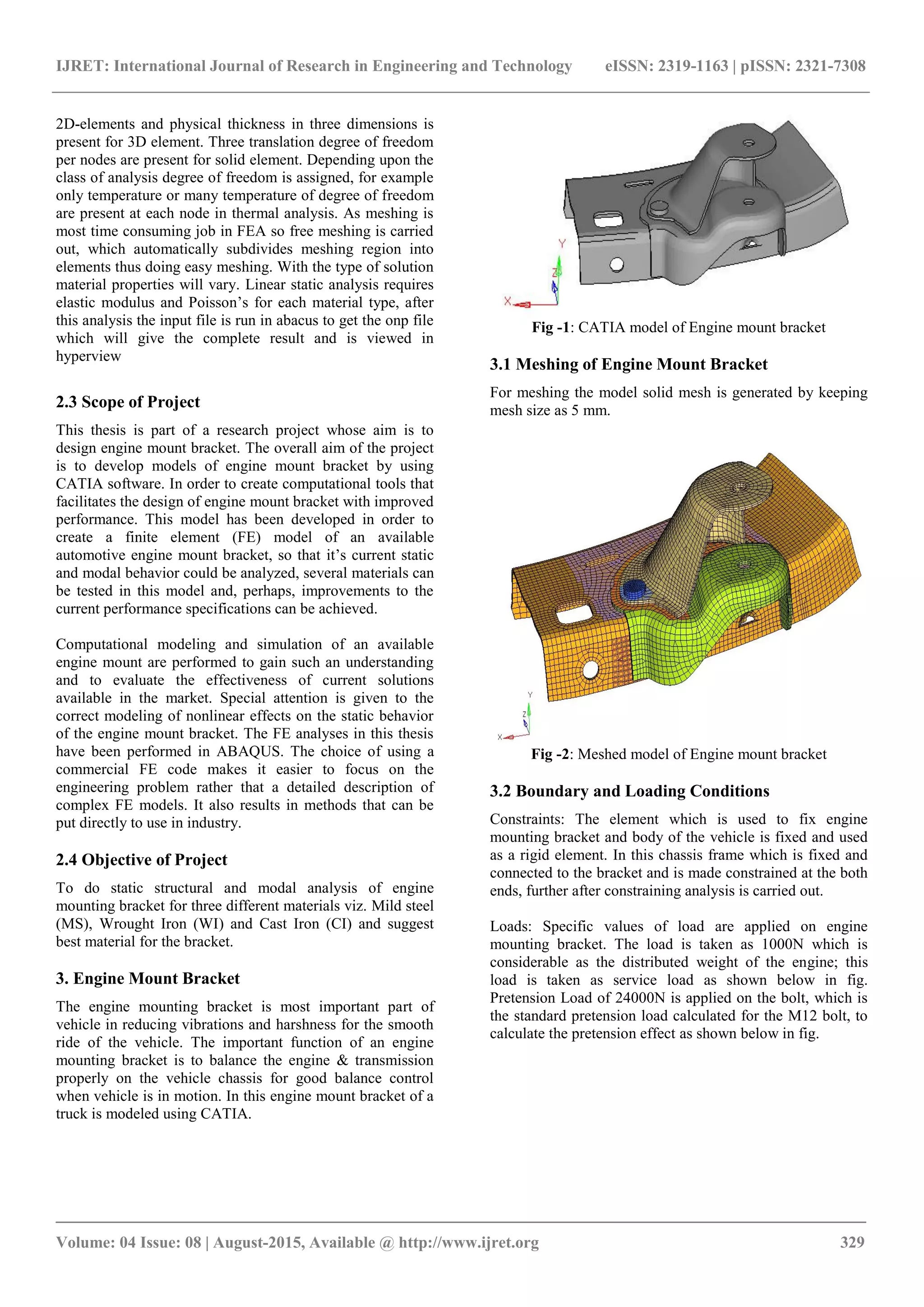 IJRET: International Journal of Research in Engineering and Technology eISSN: 2319-1163 | pISSN: 2321-7308

2D-elements and physical thickness in three dimensions is present for 3D element. Three translation degree of freedom per nodes are present for solid element. Depending upon the class of analysis degree of freedom is assigned, for example only temperature or many temperature of degree of freedom are present at each node in thermal analysis. As meshing is most time consuming job in FEA so free meshing is carried out, which automatically subdivides meshing region into elements thus doing easy meshing. With the type of solution material properties will vary. Linear static analysis requires elastic modulus and Poisson's for each material type, after this analysis the input file is run in abacus to get the onp file which will give the complete result and is viewed in hyperview

2.3 Scope of Project

This thesis is part of a research project whose aim is to design engine mount bracket. The overall aim of the project is to develop models of engine mount bracket by using CATIA software. In order to create computational tools that facilitates the design of engine mount bracket with improved performance. This model has been developed in order to create a finite element (FE) model of an available automotive engine mount bracket, so that it's current static and modal behavior could be analyzed, several materials can be tested in this model and, perhaps, improvements to the current performance specifications can be achieved.

Computational modeling and simulation of an available engine mount are performed to gain such an understanding and to evaluate the effectiveness of current solutions available in the market. Special attention is given to the correct modeling of nonlinear effects on the static behavior of the engine mount bracket. The FE analyses in this thesis have been performed in ABAQUS. The choice of using a commercial FE code makes it easier to focus on the engineering problem rather that a detailed description of complex FE models. It also results in methods that can be put directly to use in industry.

2.4 Objective of Project

To do static structural and modal analysis of engine mounting bracket for three different materials viz. Mild steel (MS), Wrought Iron (WI) and Cast Iron (CI) and suggest best material for the bracket.

3. Engine Mount Bracket

The engine mounting bracket is most important part of vehicle in reducing vibrations and harshness for the smooth ride of the vehicle. The important function of an engine mounting bracket is to balance the engine & transmission properly on the vehicle chassis for good balance control when vehicle is in motion. In this engine mount bracket of a truck is modeled using CATIA.

Y
Z
X

Fig -1: CATIA model of Engine mount bracket

3.1 Meshing of Engine Mount Bracket

For meshing the model solid mesh is generated by keeping mesh size as 5 mm.

Y
Z
X

Fig -2: Meshed model of Engine mount bracket

3.2 Boundary and Loading Conditions

Constraints: The element which is used to fix engine mounting bracket and body of the vehicle is fixed and used as a rigid element. In this chassis frame which is fixed and connected to the bracket and is made constrained at the both ends, further after constraining analysis is carried out.

Loads: Specific values of load are applied on engine mounting bracket. The load is taken as 1000N which is considerable as the distributed weight of the engine; this load is taken as service load as shown below in fig. Pretension Load of 24000N is applied on the bolt, which is the standard pretension load calculated for the M12 bolt, to calculate the pretension effect as shown below in fig.

Volume: 04 Issue: 08 | August-2015, Available @ http://www.ijret.org 329