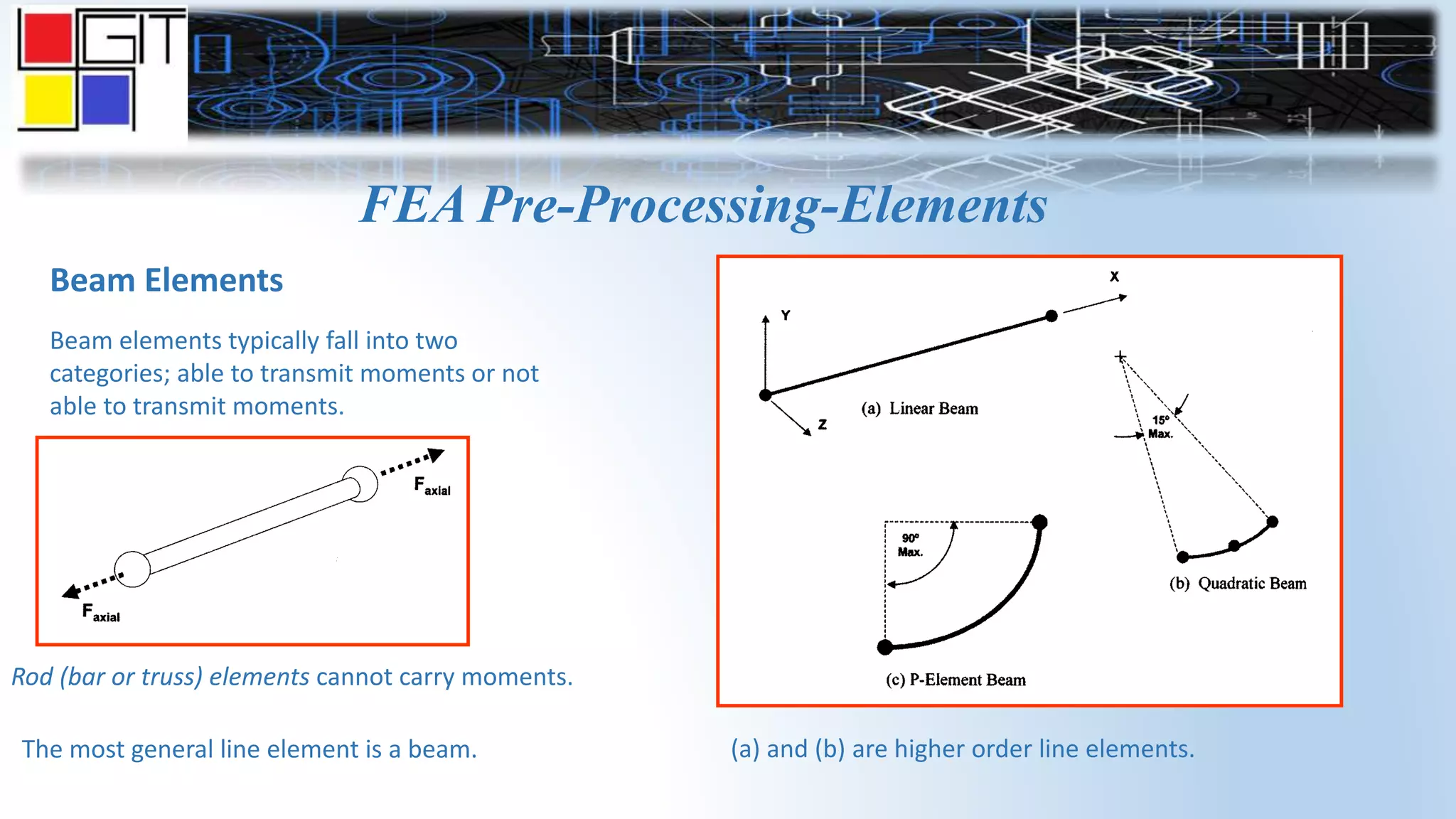 GIT

FEA Pre-Processing-Elements

Beam Elements

Beam elements typically fall into two categories; able to transmit moments or not able to transmit moments.

$F_{axial}$

$F_{axial}$

Rod (bar or truss) elements cannot carry moments.

The most general line element is a beam.

X

Y

Z

(a) Linear Beam

15°
Max.

(b) Quadratic Beam

90°
Max.

(c) P-Element Beam

(a) and (b) are higher order line elements.