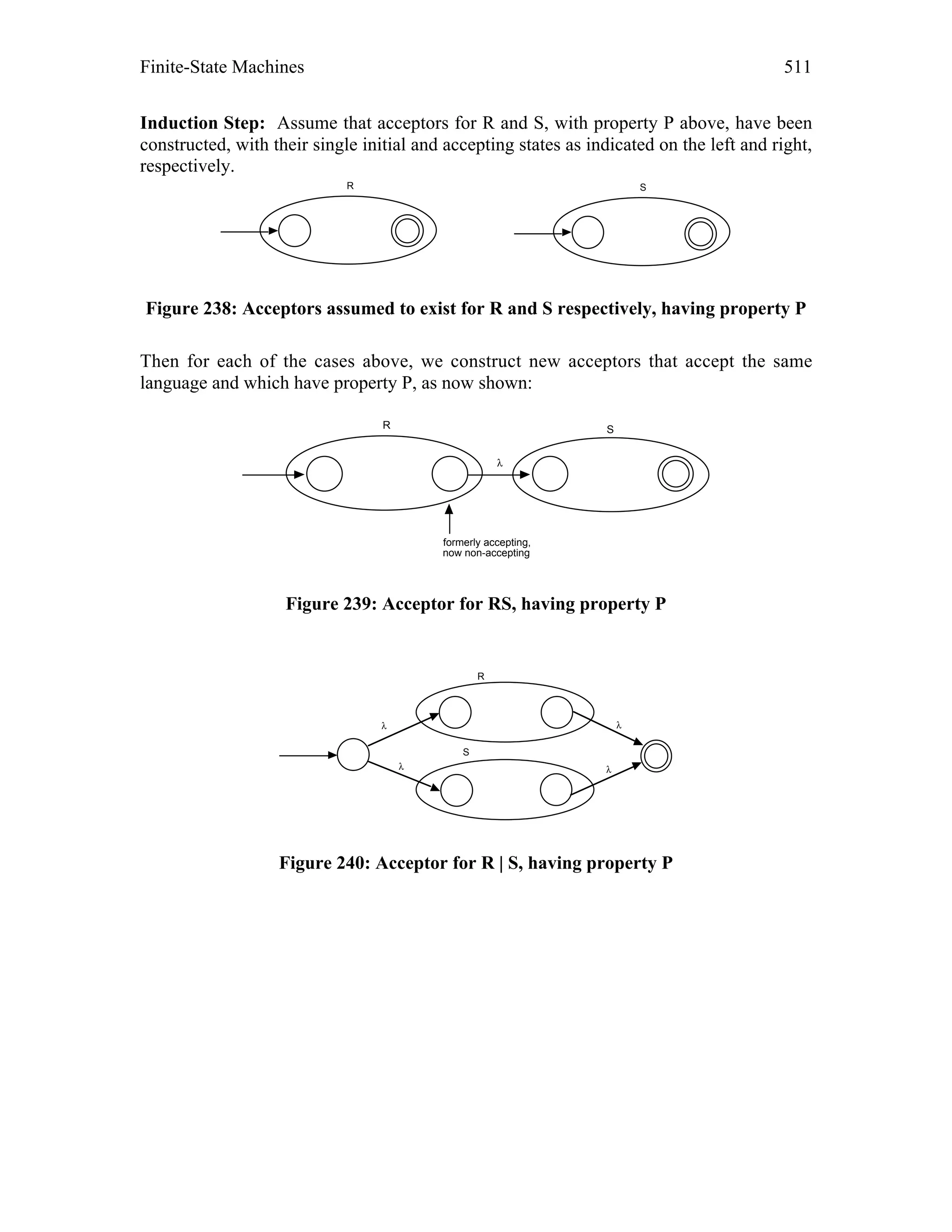 Finite-State Machines 511

**Induction Step:** Assume that acceptors for R and S, with property P above, have been constructed, with their single initial and accepting states as indicated on the left and right, respectively.

R

S

**Figure 238: Acceptors assumed to exist for R and S respectively, having property P**

Then for each of the cases above, we construct new acceptors that accept the same language and which have property P, as now shown:

R

S

λ

formerly accepting, now non-accepting

**Figure 239: Acceptor for RS, having property P**

R

λ

λ

S

λ

λ

**Figure 240: Acceptor for R | S, having property P**