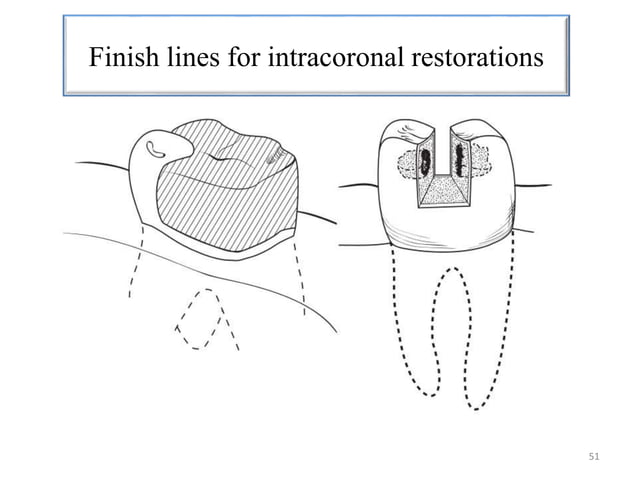 Finish lines for intracoronal restorations

51