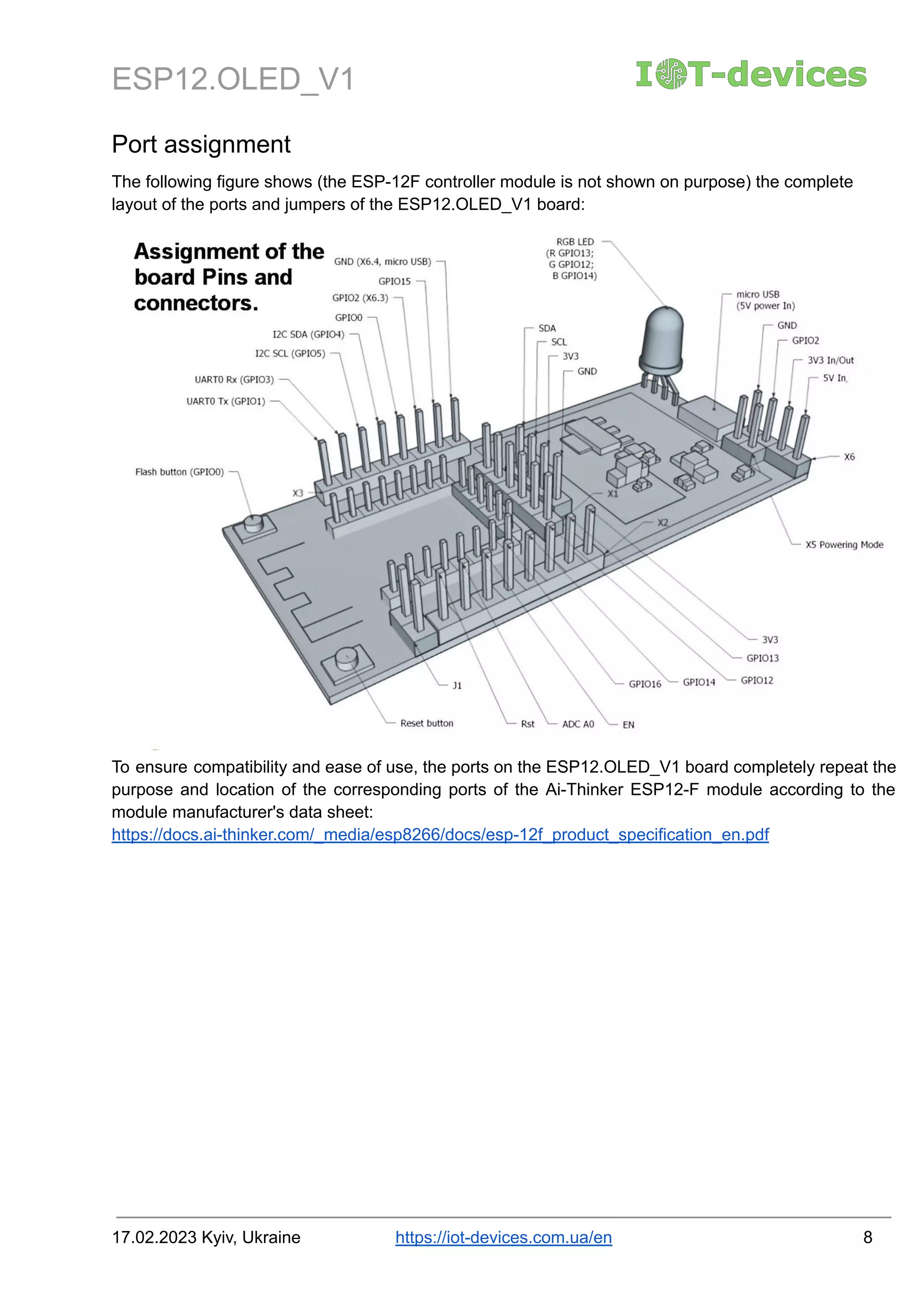 ESP12.OLED_V1

IOT-devices

Port assignment

The following figure shows (the ESP-12F controller module is not shown on purpose) the complete layout of the ports and jumpers of the ESP12.OLED_V1 board:

Assignment of the board Pins and connectors.

GND (X6.4, micro USB)
GPIO15
GPIO2 (X6.3)
GPIO0
I2C SDA (GPIO4)
I2C SCL (GPIO5)
UART0 Rx (GPIO3)
UART0 Tx (GPIO1)
Flash button (GPIO0)
X3
RGB LED (R GPIO13; G GPIO12; B GPIO14)
SDA
SCL
3V3
GND
micro USB (5V power In)
GND
GPIO2
3V3 In/Out
5V In.
X6
X1
X2
X5 Powering Mode
3V3
GPIO13
GPIO12
GPIO14
GPIO16
J1
Reset button
Rst
ADC A0
EN

To ensure compatibility and ease of use, the ports on the ESP12.OLED_V1 board completely repeat the purpose and location of the corresponding ports of the Ai-Thinker ESP12-F module according to the module manufacturer's data sheet:
https://docs.ai-thinker.com/_media/esp8266/docs/esp-12f_product_specification_en.pdf

17.02.2023 Kyiv, Ukraine
https://iot-devices.com.ua/en
8