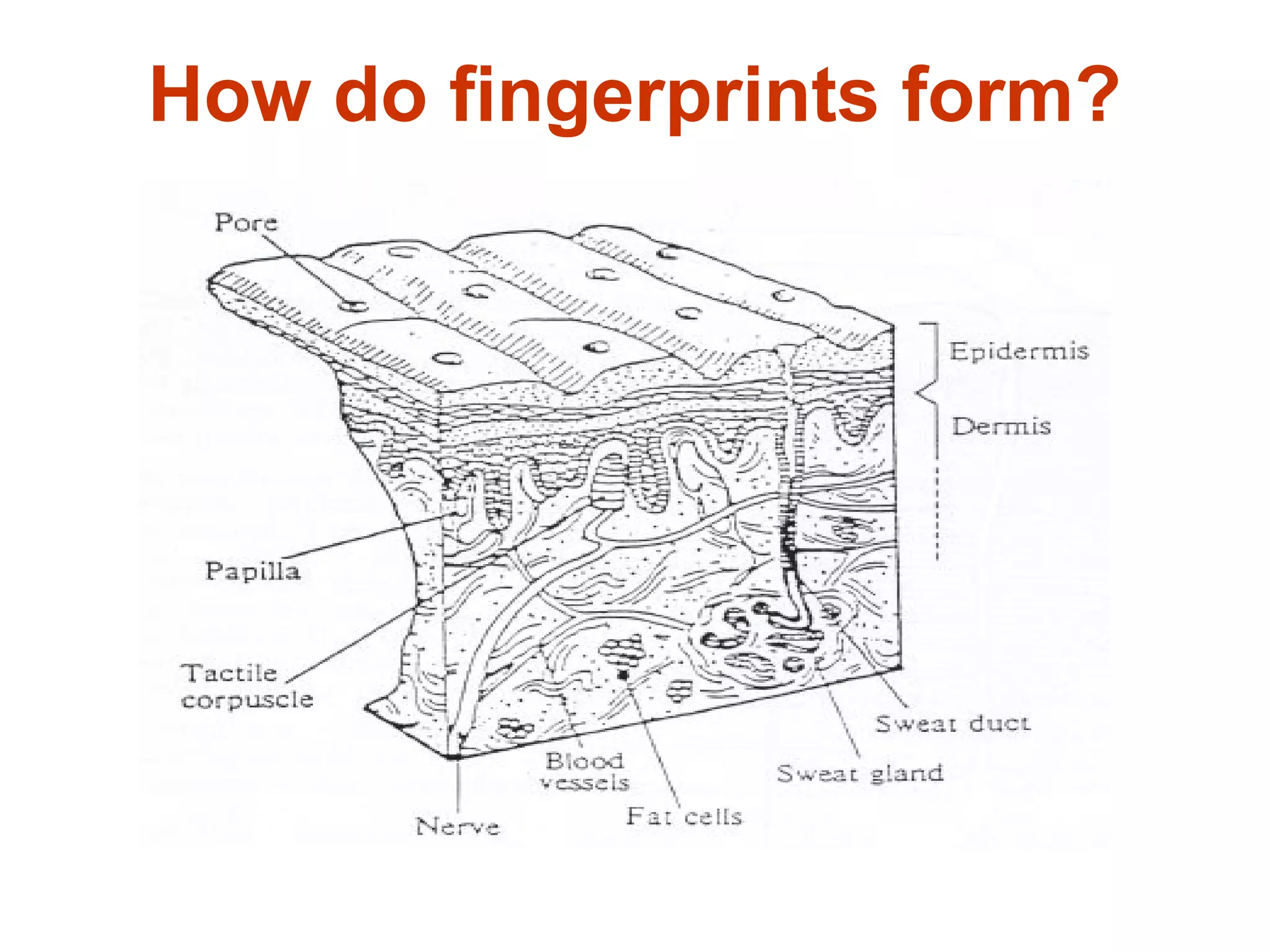 How do fingerprints form?

Pore

Epidermis

Dermis

Papilla

Tactile corpuscle

Sweat duct

Sweat gland

Blood vessels

Fat cells

Nerve