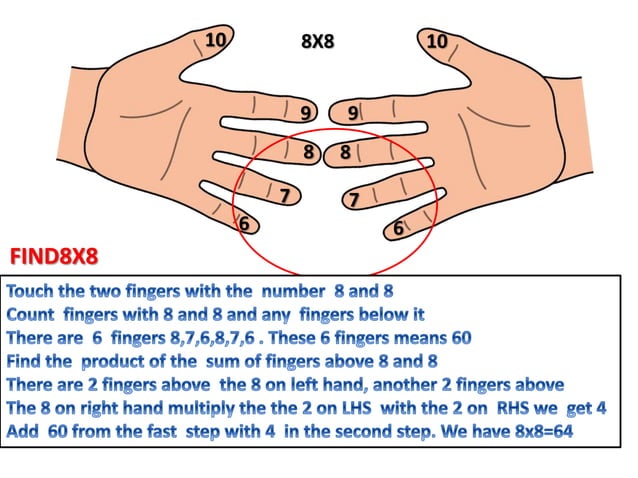 10 8X8 10

9 9

8 8

7 7

6 6

FIND8X8

Touch the two fingers with the number 8 and 8
Count fingers with 8 and 8 and any fingers below it
There are 6 fingers 8,7,6,8,7,6 . These 6 fingers means 60
Find the product of the sum of fingers above 8 and 8
There are 2 fingers above the 8 on left hand, another 2 fingers above
The 8 on right hand multiply the the 2 on LHS with the 2 on RHS we get 4
Add 60 from the fast step with 4 in the second step. We have 8x8=64