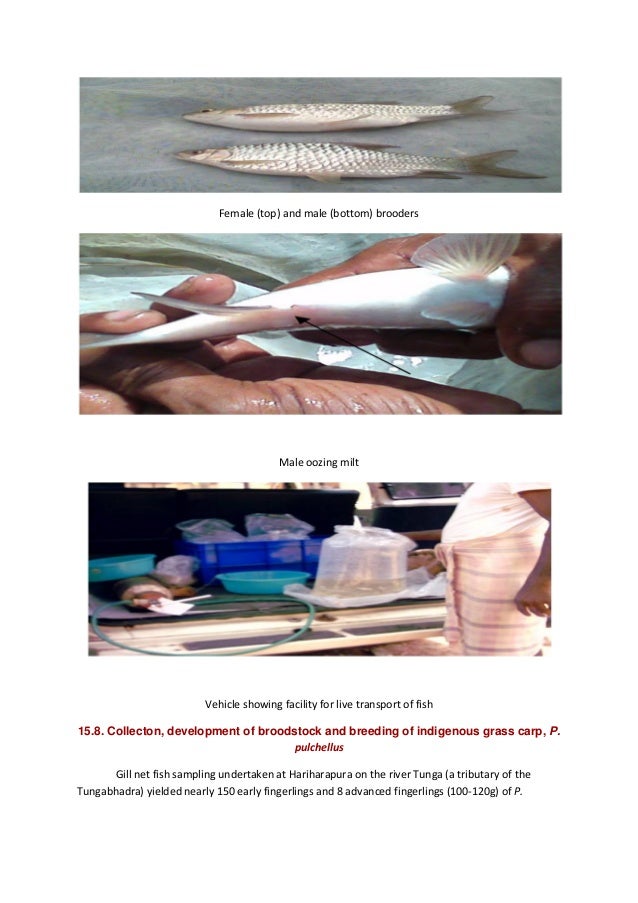 Female (top) and male (bottom) brooders

Male oozing milt

Vehicle showing facility for live transport of fish

15.8. Collecton, development of broodstock and breeding of indigenous grass carp, P. pulchellus

Gill net fish sampling undertaken at Hariharapura on the river Tunga (a tributary of the Tungabhadra) yielded nearly 150 early fingerlings and 8 advanced fingerlings (100-120g) of P.