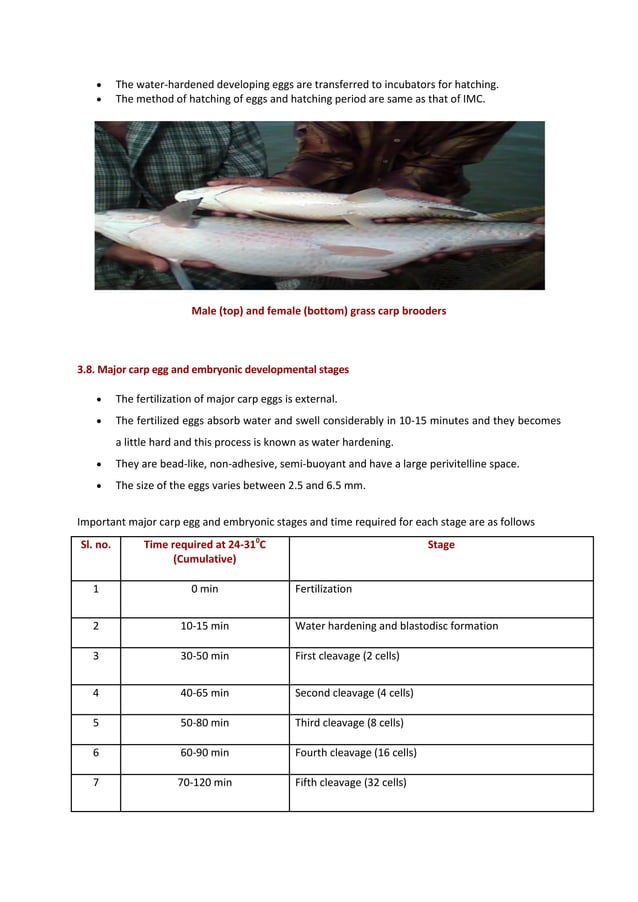 • The water-hardened developing eggs are transferred to incubators for hatching.
• The method of hatching of eggs and hatching period are same as that of IMC.

Male (top) and female (bottom) grass carp brooders

3.8. Major carp egg and embryonic developmental stages

• The fertilization of major carp eggs is external.
• The fertilized eggs absorb water and swell considerably in 10-15 minutes and they becomes a little hard and this process is known as water hardening.
• They are bead-like, non-adhesive, semi-buoyant and have a large perivitelline space.
• The size of the eggs varies between 2.5 and 6.5 mm.

Important major carp egg and embryonic stages and time required for each stage are as follows

| Sl. no. | Time required at 24-31$^0$C (Cumulative) | Stage |
|---|---|---|
| 1 | 0 min | Fertilization |
| 2 | 10-15 min | Water hardening and blastodisc formation |
| 3 | 30-50 min | First cleavage (2 cells) |
| 4 | 40-65 min | Second cleavage (4 cells) |
| 5 | 50-80 min | Third cleavage (8 cells) |
| 6 | 60-90 min | Fourth cleavage (16 cells) |
| 7 | 70-120 min | Fifth cleavage (32 cells) |