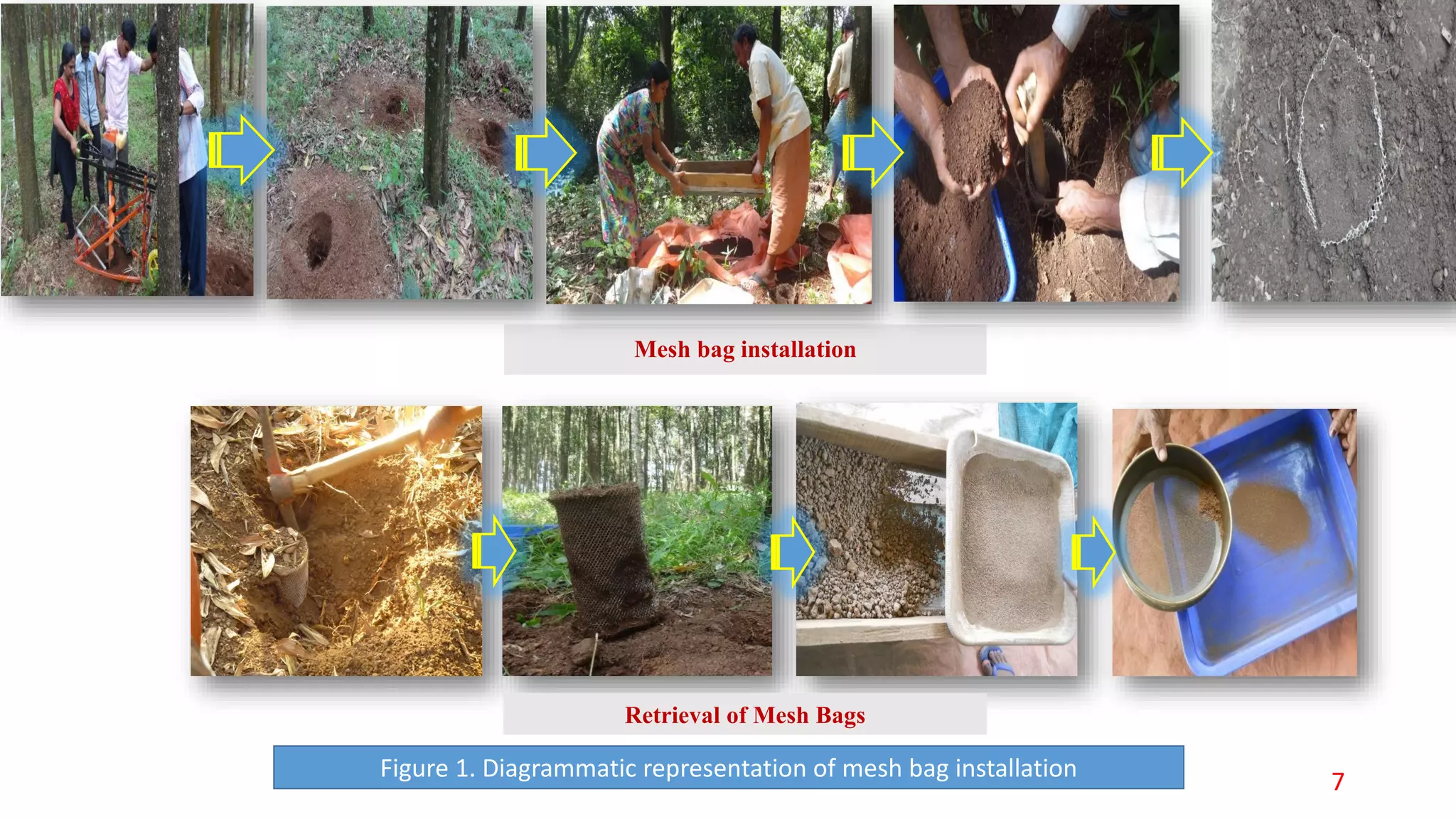 Mesh bag installation

Retrieval of Mesh Bags

Figure 1. Diagrammatic representation of mesh bag installation

7