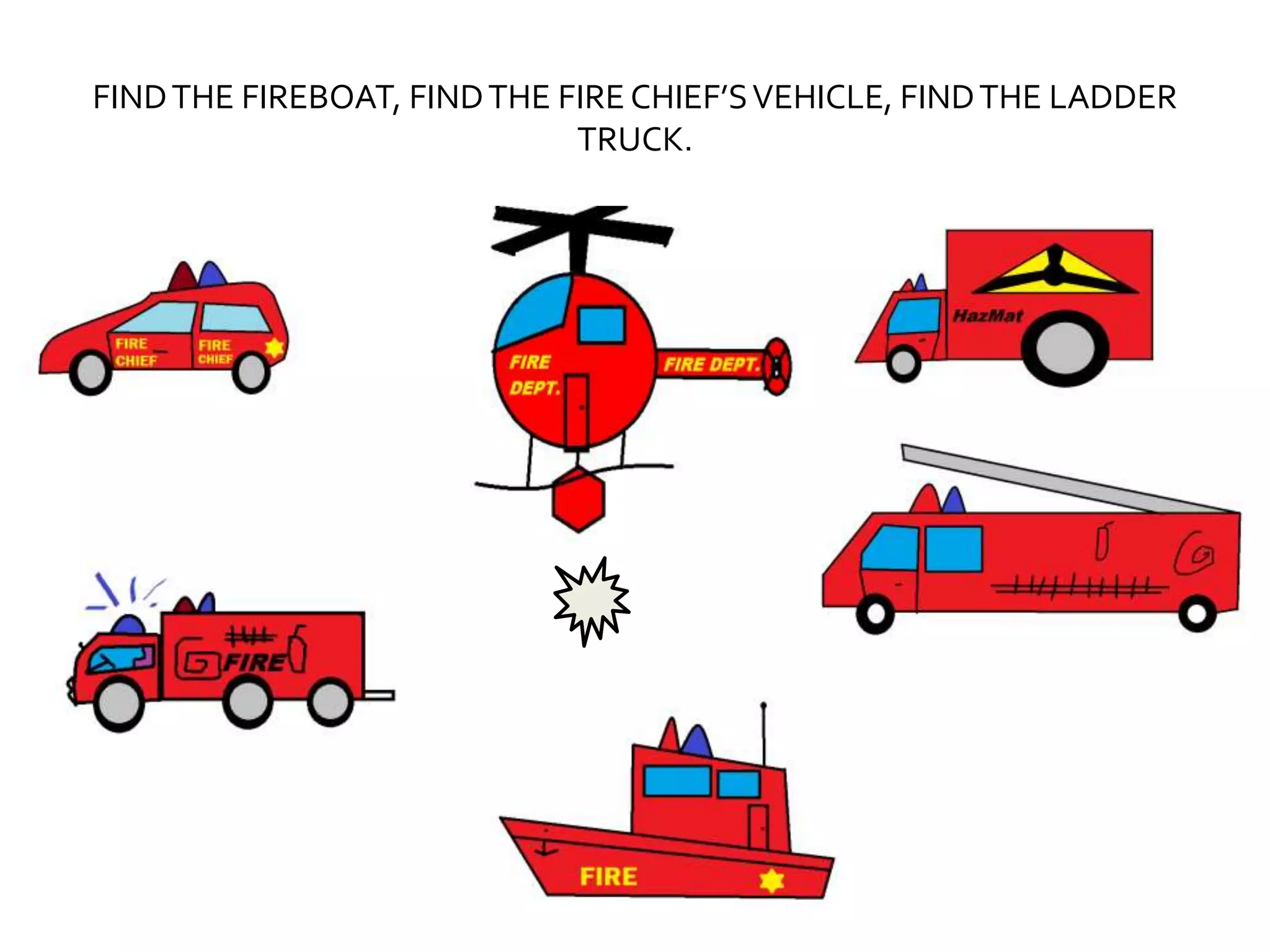 FIND THE FIREBOAT, FIND THE FIRE CHIEF'S VEHICLE, FIND THE LADDER TRUCK.

FIRE CHIEF

FIRE CHIEF

FIRE DEPT.

FIRE DEPT.

HazMat

FIRE

FIRE