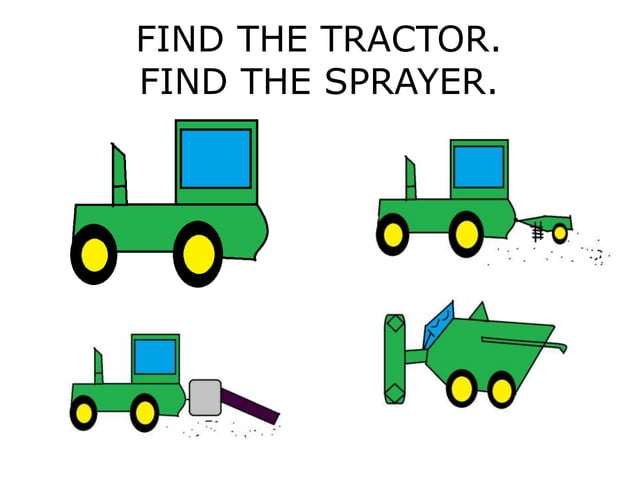 FIND THE TRACTOR.
FIND THE SPRAYER.