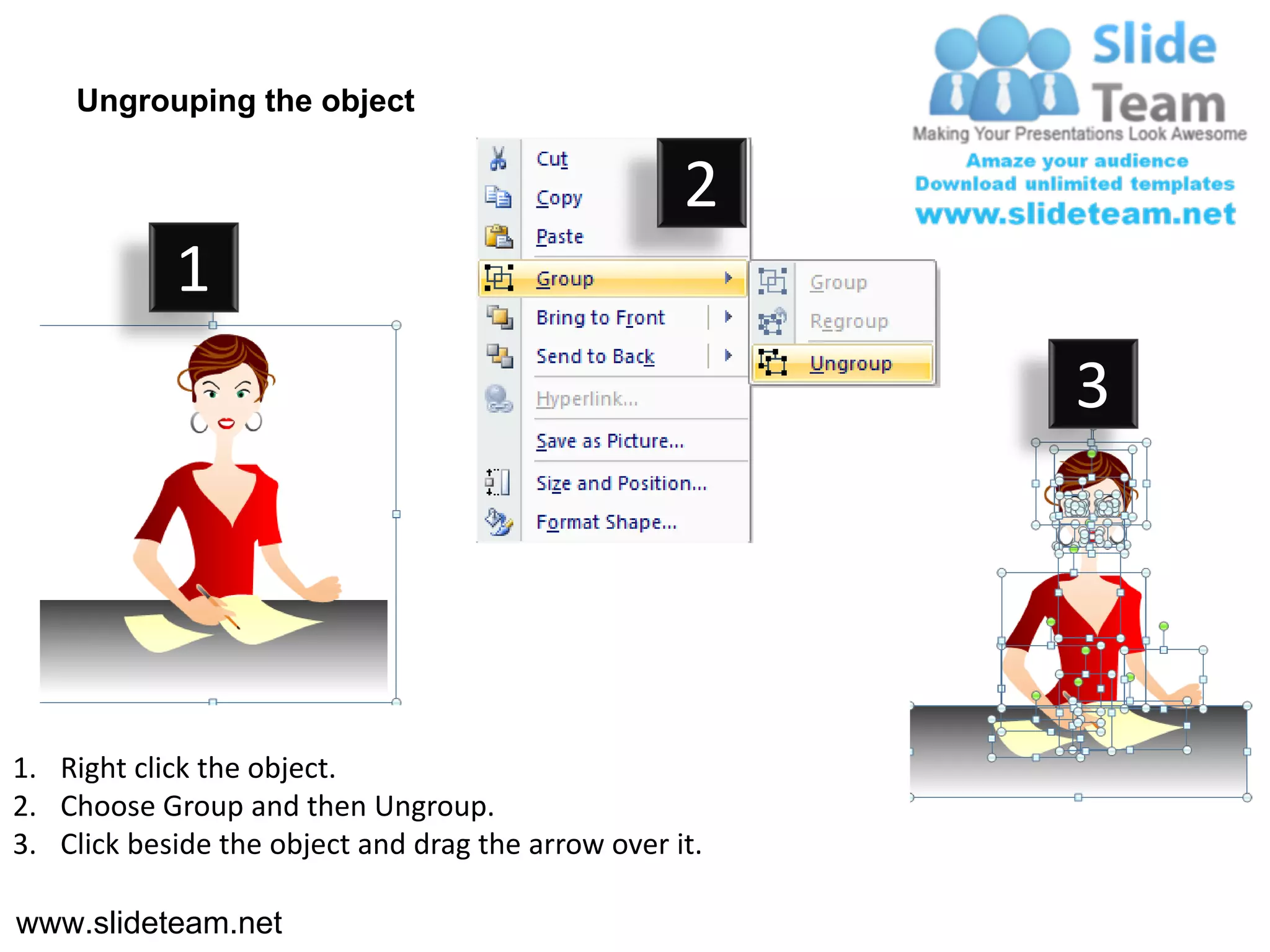 Ungrouping the object

Slide Team
Making Your Presentations Look Awesome
Amaze your audience
Download unlimited templates
www.slideteam.net

1

2

Cut
Copy
Paste
Group
Bring to Front
Send to Back
Hyperlink...
Save as Picture...
Size and Position...
Format Shape...

Group
Regroup
Ungroup

3

1. Right click the object.
2. Choose Group and then Ungroup.
3. Click beside the object and drag the arrow over it.

www.slideteam.net