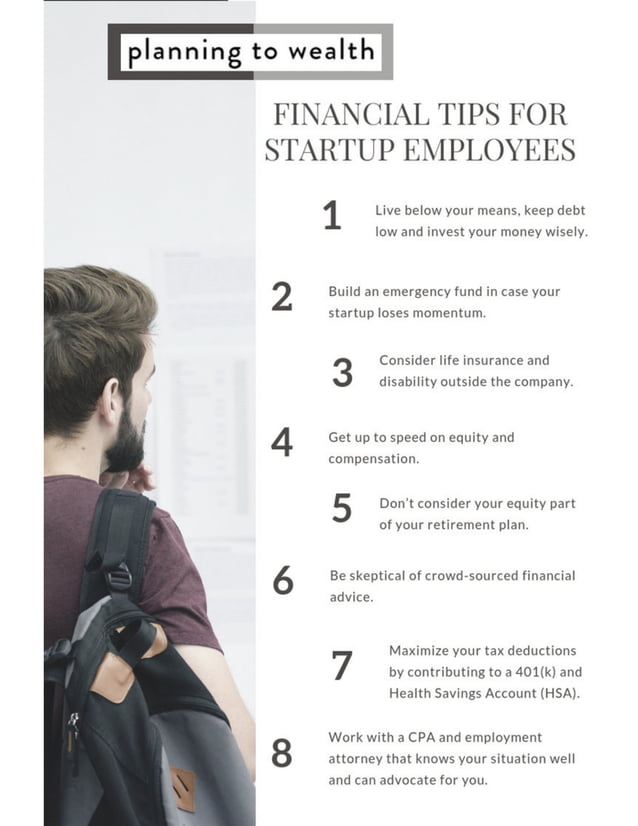 planning to wealth

FINANCIAL TIPS FOR STARTUP EMPLOYEES

1 Live below your means, keep debt low and invest your money wisely.

2 Build an emergency fund in case your startup loses momentum.

3 Consider life insurance and disability outside the company.

4 Get up to speed on equity and compensation.

5 Don't consider your equity part of your retirement plan.

6 Be skeptical of crowd-sourced financial advice.

7 Maximize your tax deductions by contributing to a 401(k) and Health Savings Account (HSA).

8 Work with a CPA and employment attorney that knows your situation well and can advocate for you.