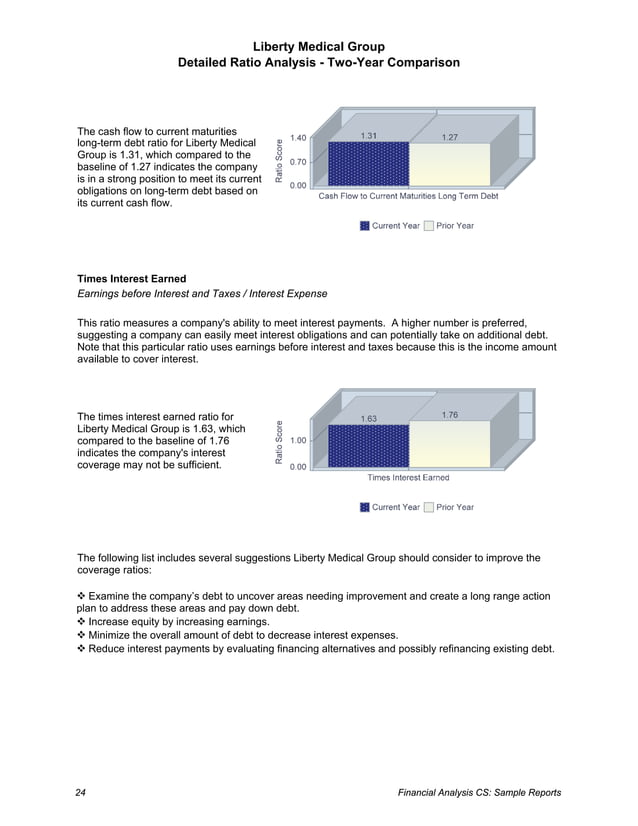 Liberty Medical Group
Detailed Ratio Analysis - Two-Year Comparison

The cash flow to current maturities long-term debt ratio for Liberty Medical Group is 1.31, which compared to the baseline of 1.27 indicates the company is in a strong position to meet its current obligations on long-term debt based on its current cash flow.

Ratio Score
1.40
0.70
0.00
1.31
1.27
Cash Flow to Current Maturities Long Term Debt
Current Year Prior Year

Times Interest Earned
Earnings before Interest and Taxes / Interest Expense

This ratio measures a company's ability to meet interest payments. A higher number is preferred, suggesting a company can easily meet interest obligations and can potentially take on additional debt. Note that this particular ratio uses earnings before interest and taxes because this is the income amount available to cover interest.

The times interest earned ratio for Liberty Medical Group is 1.63, which compared to the baseline of 1.76 indicates the company's interest coverage may not be sufficient.

Ratio Score
1.00
0.00
1.63
1.76
Times Interest Earned
Current Year Prior Year

The following list includes several suggestions Liberty Medical Group should consider to improve the coverage ratios:

❖ Examine the company's debt to uncover areas needing improvement and create a long range action plan to address these areas and pay down debt.
❖ Increase equity by increasing earnings.
❖ Minimize the overall amount of debt to decrease interest expenses.
❖ Reduce interest payments by evaluating financing alternatives and possibly refinancing existing debt.

24
Financial Analysis CS: Sample Reports