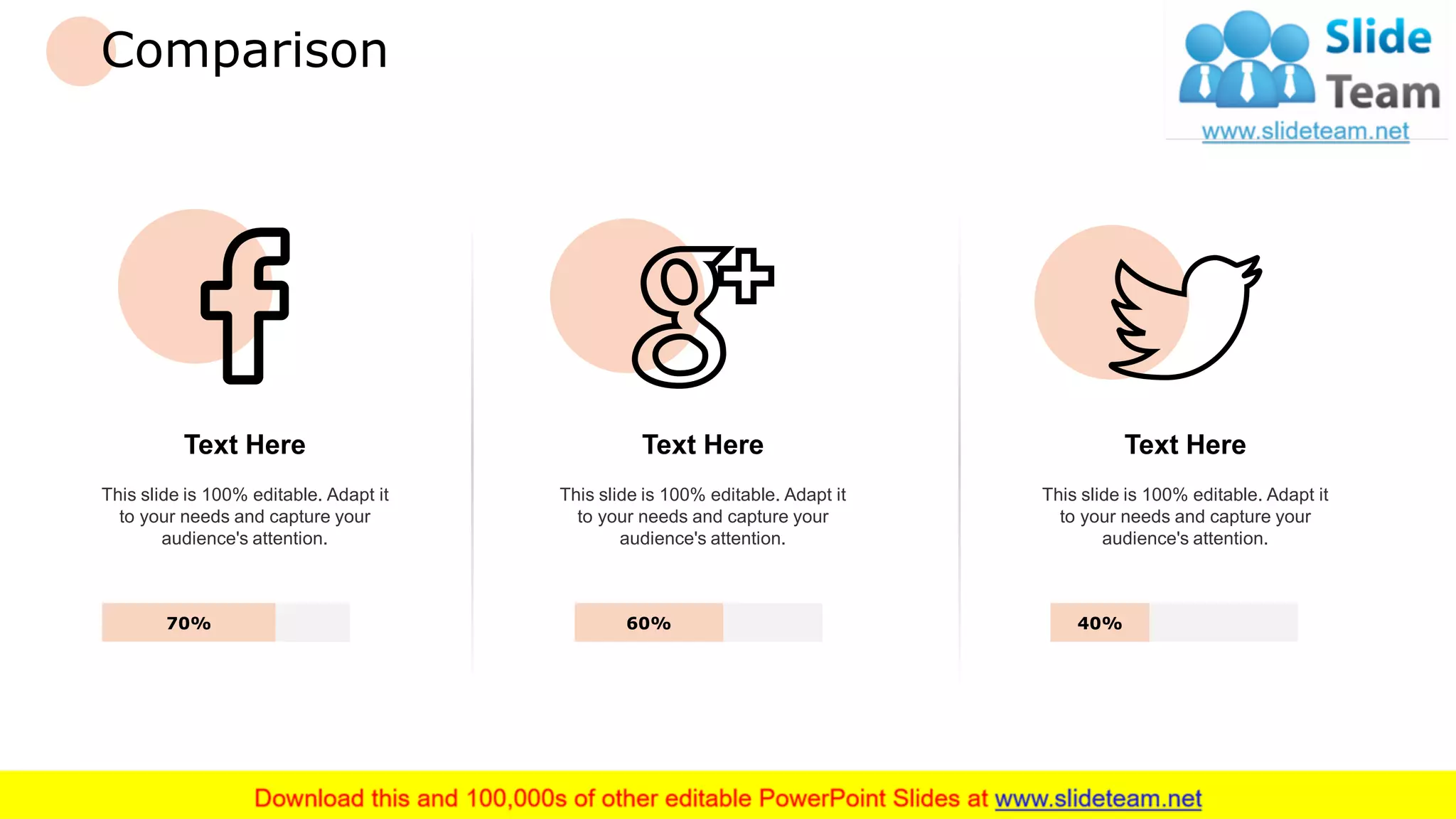 Comparison

Slide Team
www.slideteam.net

Text Here

This slide is 100% editable. Adapt it to your needs and capture your audience's attention.

70%

Text Here

This slide is 100% editable. Adapt it to your needs and capture your audience's attention.

60%

Text Here

This slide is 100% editable. Adapt it to your needs and capture your audience's attention.

40%

Download this and 100,000s of other editable PowerPoint Slides at www.slideteam.net