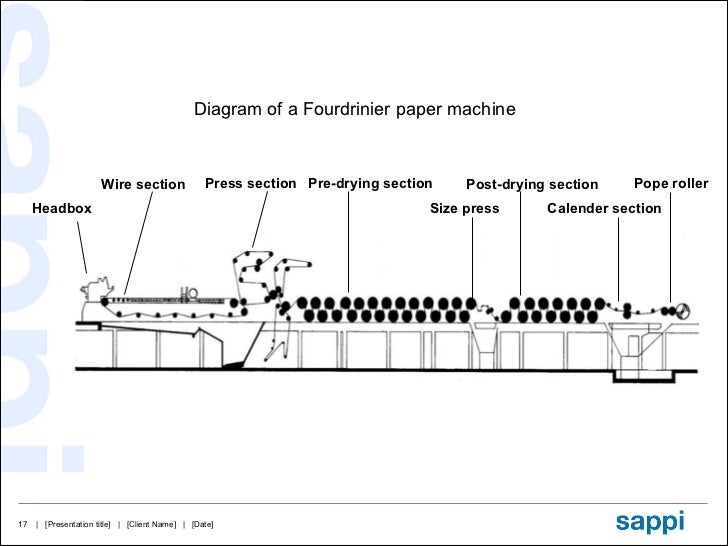 Diagram of a Fourdrinier paper machine

Wire section
Press section
Pre-drying section
Post-drying section
Pope roller
Headbox
Size press
Calender section

17 | [Presentation title] | [Client Name] | [Date]

sappi