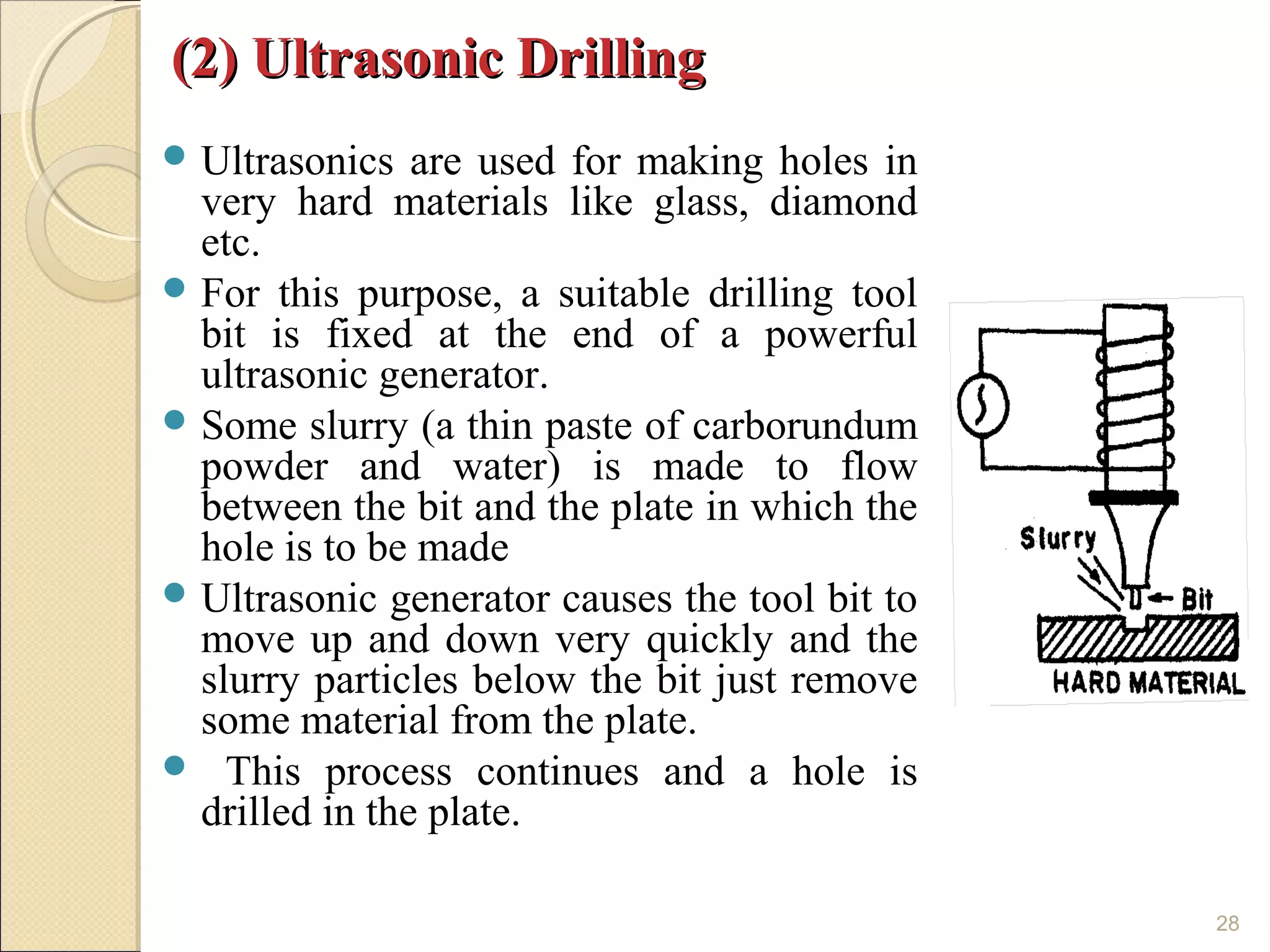 (2) Ultrasonic Drilling

- Ultrasonics are used for making holes in very hard materials like glass, diamond etc.
- For this purpose, a suitable drilling tool bit is fixed at the end of a powerful ultrasonic generator.
- Some slurry (a thin paste of carborundum powder and water) is made to flow between the bit and the plate in which the hole is to be made
- Ultrasonic generator causes the tool bit to move up and down very quickly and the slurry particles below the bit just remove some material from the plate.
- This process continues and a hole is drilled in the plate.

Slurry
Bit
HARD MATERIAL

28