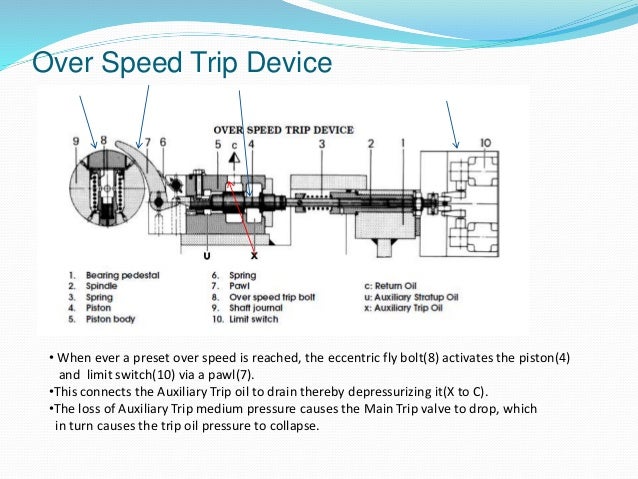 Over Speed Trip Device

OVER SPEED TRIP DEVICE

9 8 7 6 5 c 4 3 2 1 10

U X

1. Bearing pedestal
2. Spindle
3. Spring
4. Piston
5. Piston body

6. Spring
7. Pawl
8. Over speed trip bolt
9. Shaft journal
10. Limit switch

c: Return Oil
u: Auxiliary Stratup Oil
x: Auxiliary Trip Oil

• When ever a preset over speed is reached, the eccentric fly bolt(8) activates the piston(4) and limit switch(10) via a pawl(7).
•This connects the Auxiliary Trip oil to drain thereby depressurizing it(X to C).
•The loss of Auxiliary Trip medium pressure causes the Main Trip valve to drop, which in turn causes the trip oil pressure to collapse.