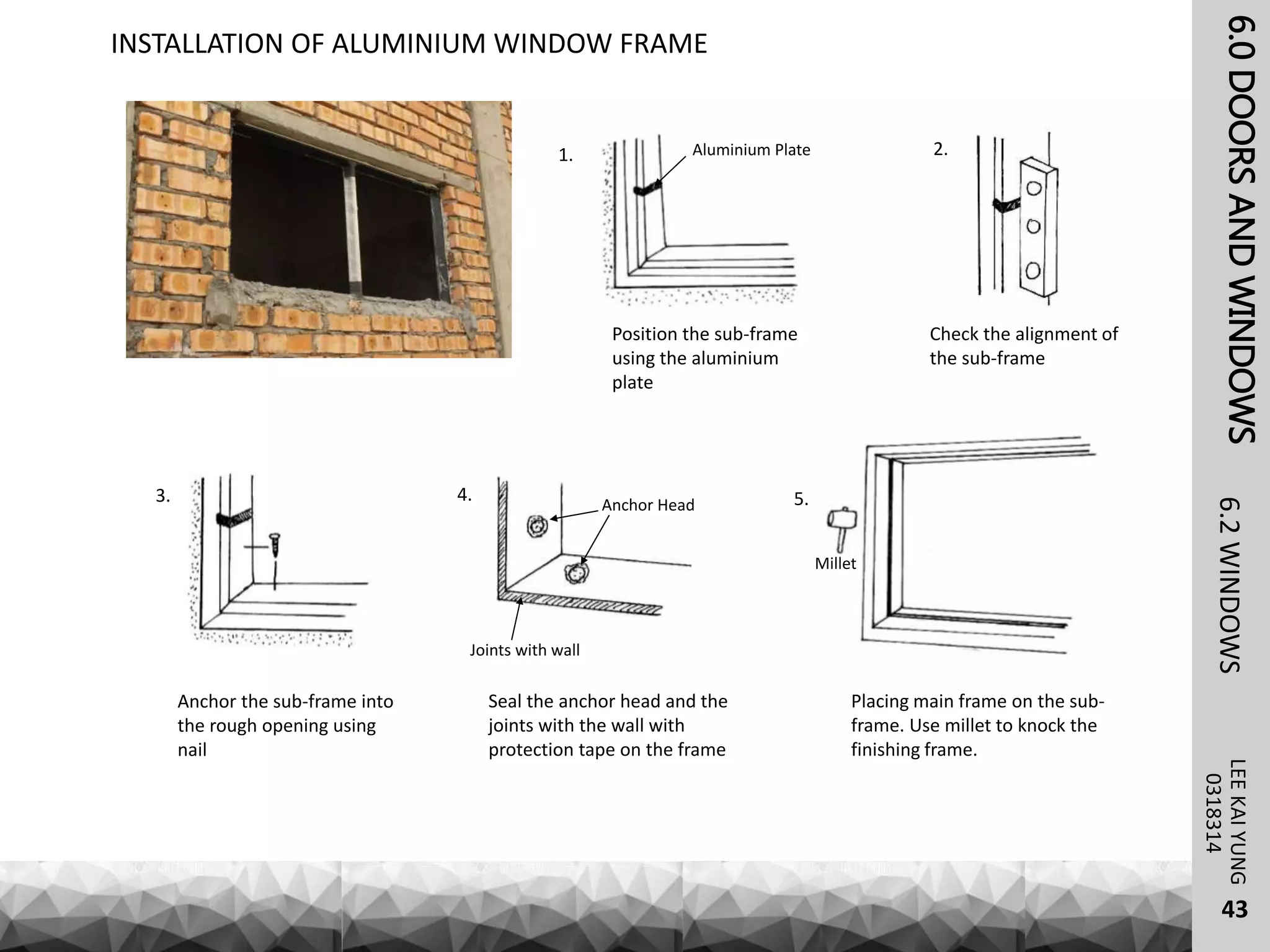 INSTALLATION OF ALUMINIUM WINDOW FRAME

1.

Aluminium Plate

Position the sub-frame using the aluminium plate

2.

Check the alignment of the sub-frame

3.

Anchor the sub-frame into the rough opening using nail

4.

Anchor Head

Joints with wall

Seal the anchor head and the joints with the wall with protection tape on the frame

5.

Millet

Placing main frame on the sub-frame. Use millet to knock the finishing frame.

6.0 DOORS AND WINDOWS

6.2 WINDOWS

LEE KAI YUNG
0318314

43