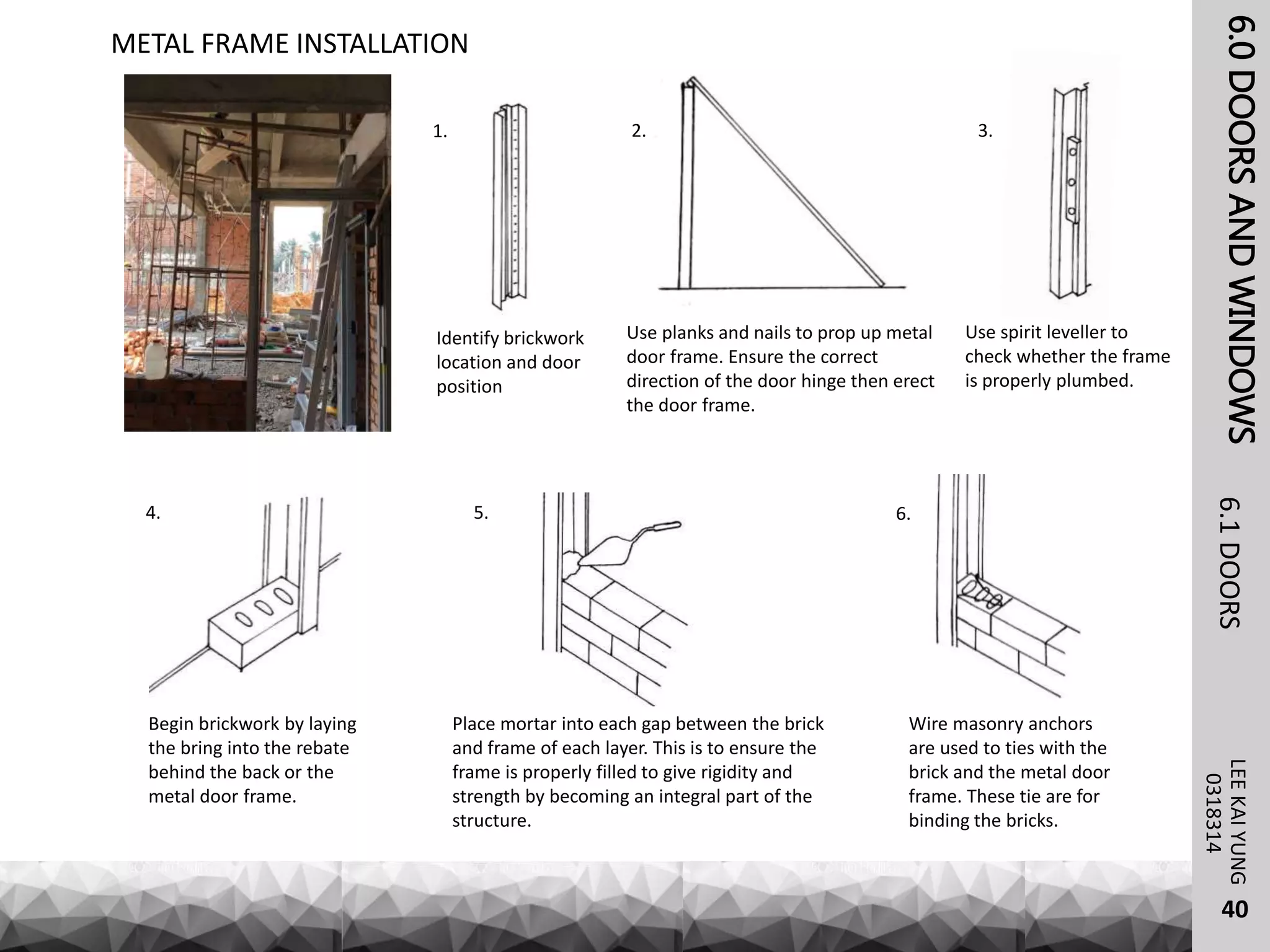 METAL FRAME INSTALLATION

1.

Identify brickwork location and door position

2.

Use planks and nails to prop up metal door frame. Ensure the correct direction of the door hinge then erect the door frame.

3.

Use spirit leveller to check whether the frame is properly plumbed.

4.

Begin brickwork by laying the bring into the rebate behind the back or the metal door frame.

5.

Place mortar into each gap between the brick and frame of each layer. This is to ensure the frame is properly filled to give rigidity and strength by becoming an integral part of the structure.

6.

Wire masonry anchors are used to ties with the brick and the metal door frame. These tie are for binding the bricks.

6.0 DOORS AND WINDOWS

6.1 DOORS

LEE KAI YUNG
0318314

40