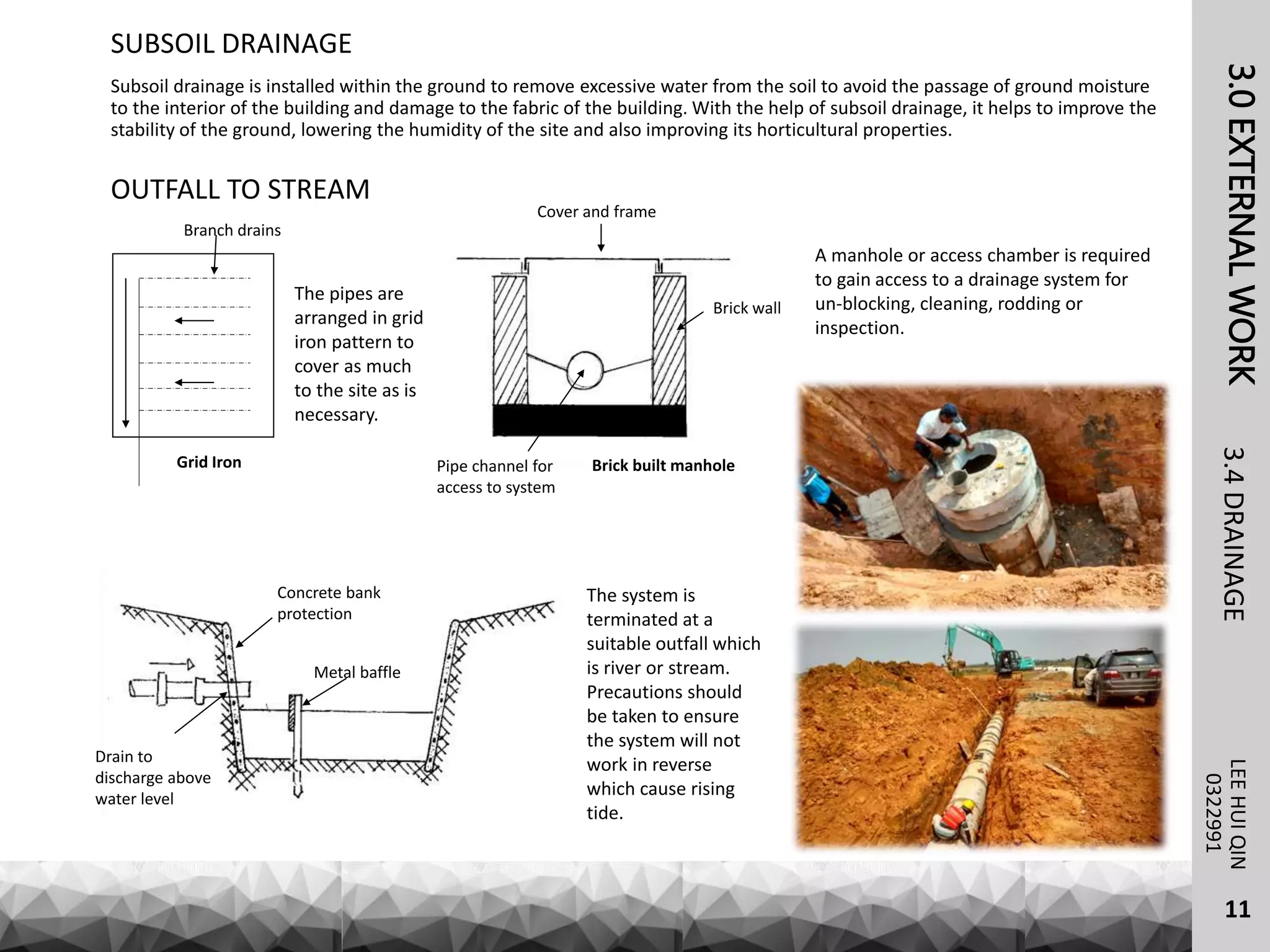 SUBSOIL DRAINAGE

Subsoil drainage is installed within the ground to remove excessive water from the soil to avoid the passage of ground moisture to the interior of the building and damage to the fabric of the building. With the help of subsoil drainage, it helps to improve the stability of the ground, lowering the humidity of the site and also improving its horticultural properties.

OUTFALL TO STREAM

Branch drains

Grid Iron

The pipes are arranged in grid iron pattern to cover as much to the site as is necessary.

Cover and frame

Brick wall

Pipe channel for access to system

Brick built manhole

A manhole or access chamber is required to gain access to a drainage system for un-blocking, cleaning, rodding or inspection.

Concrete bank protection

Metal baffle

Drain to discharge above water level

The system is terminated at a suitable outfall which is river or stream. Precautions should be taken to ensure the system will not work in reverse which cause rising tide.

3.0 EXTERNAL WORK

3.4 DRAINAGE

LEE HUI QIN
0322991

11