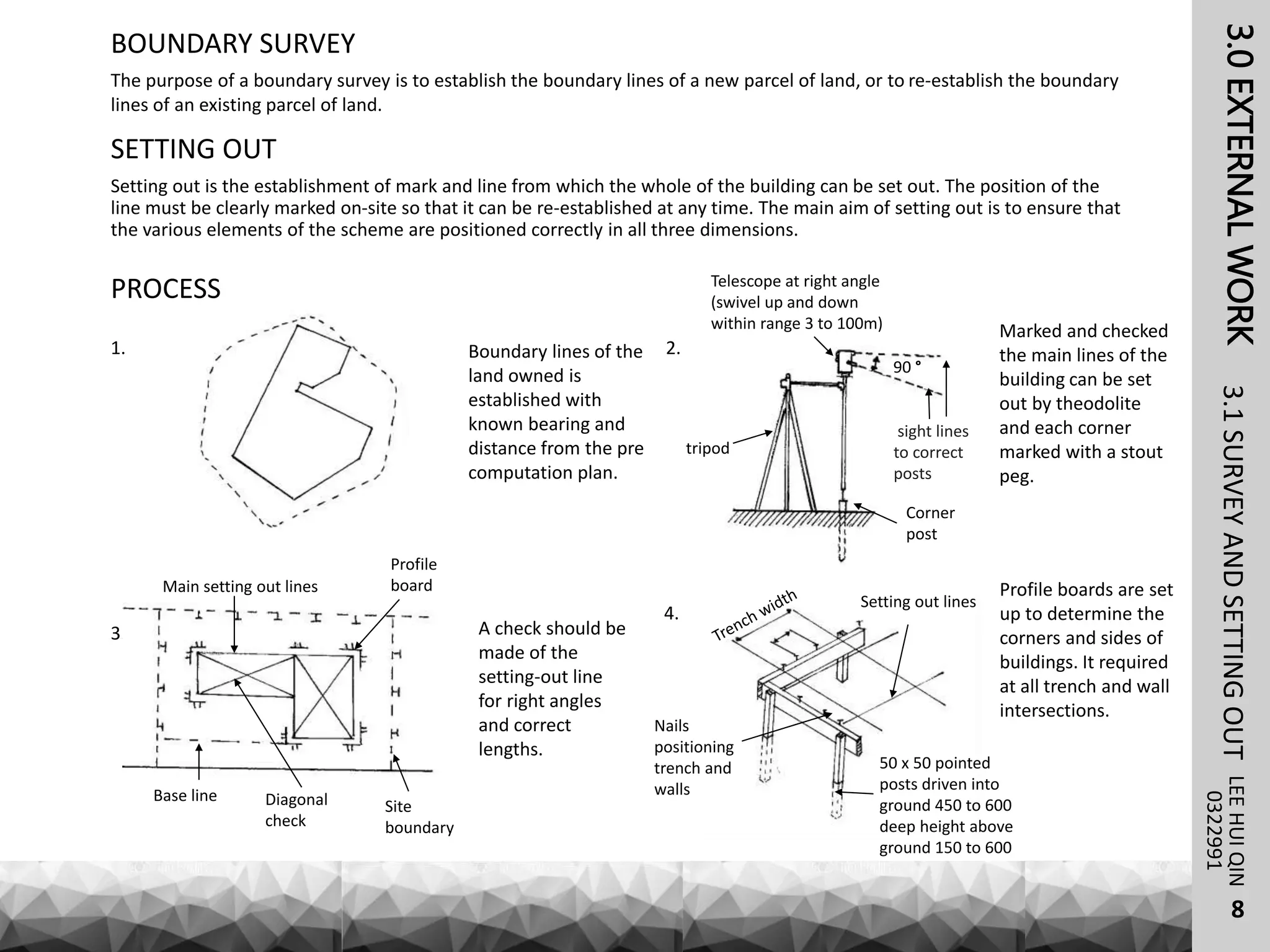 BOUNDARY SURVEY

The purpose of a boundary survey is to establish the boundary lines of a new parcel of land, or to re-establish the boundary lines of an existing parcel of land.

SETTING OUT

Setting out is the establishment of mark and line from which the whole of the building can be set out. The position of the line must be clearly marked on-site so that it can be re-established at any time. The main aim of setting out is to ensure that the various elements of the scheme are positioned correctly in all three dimensions.

PROCESS

1.

Boundary lines of the land owned is established with known bearing and distance from the pre computation plan.

2.

Telescope at right angle (swivel up and down within range 3 to 100m)

90 °

tripod

sight lines to correct posts

Corner post

Marked and checked the main lines of the building can be set out by theodolite and each corner marked with a stout peg.

3

Main setting out lines

Profile board

Base line

Diagonal check

Site boundary

A check should be made of the setting-out line for right angles and correct lengths.

4.

Trench width

Setting out lines

Nails positioning trench and walls

50 x 50 pointed posts driven into ground 450 to 600 deep height above ground 150 to 600

Profile boards are set up to determine the corners and sides of buildings. It required at all trench and wall intersections.

3.0 EXTERNAL WORK 3.1 SURVEY AND SETTING OUT LEE HUI QIN 0322991 8