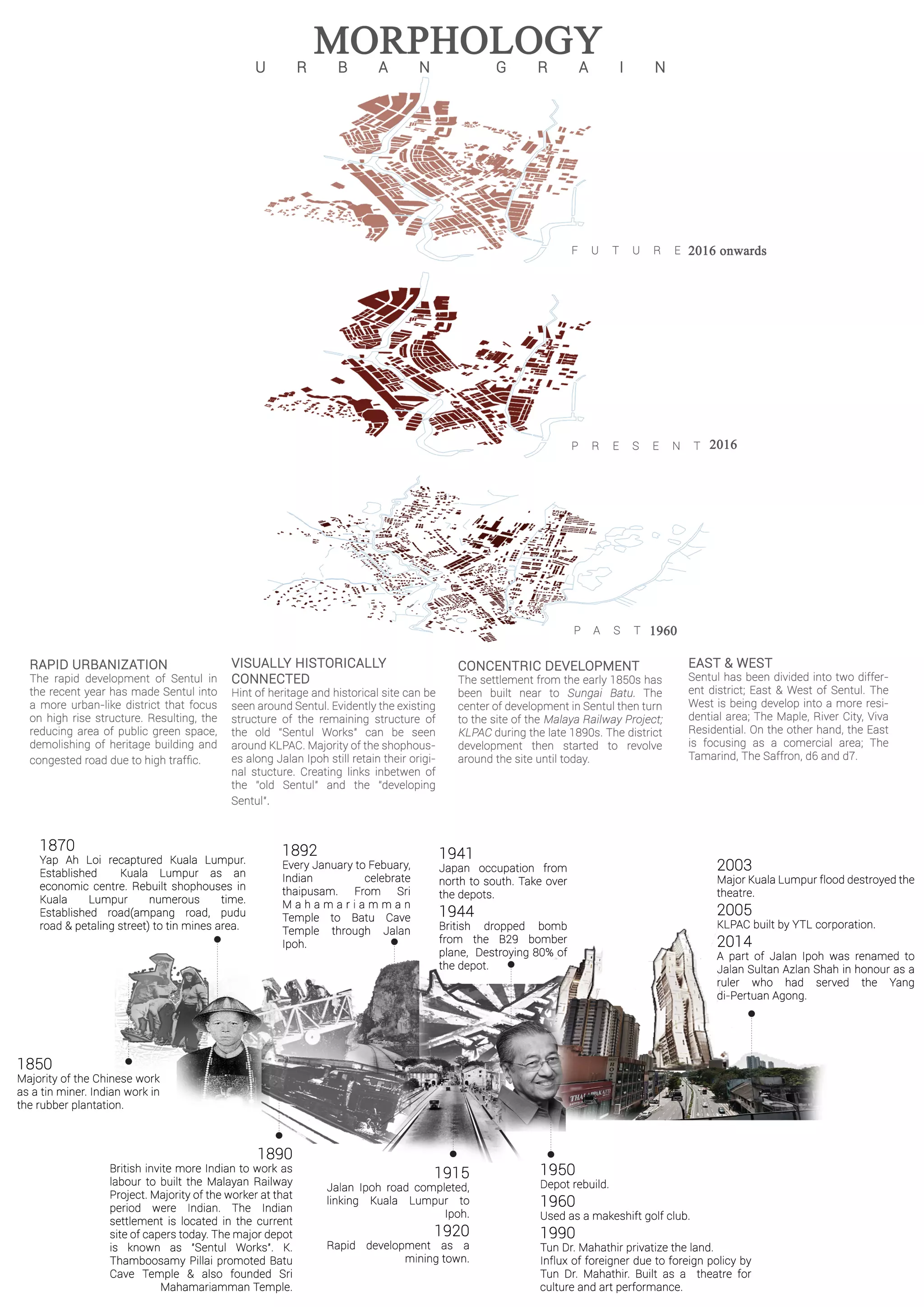 MORPHOLOGY
URBAN GRAIN

FUTURE 2016 onwards

PRESENT 2016

PAST 1960

RAPID URBANIZATION
The rapid development of Sentul in the recent year has made Sentul into a more urban-like district that focus on high rise structure. Resulting, the reducing area of public green space, demolishing of heritage building and congested road due to high traffic.

VISUALLY HISTORICALLY CONNECTED
Hint of heritage and historical site can be seen around Sentul. Evidently the existing structure of the remaining structure of the old "Sentul Works" can be seen around KLPAC. Majority of the shophouses along Jalan Ipoh still retain their original stucture. Creating links inbetwen of the "old Sentul" and the "developing Sentul".

CONCENTRIC DEVELOPMENT
The settlement from the early 1850s has been built near to Sungai Batu. The center of development in Sentul then turn to the site of the Malaya Railway Project; KLPAC during the late 1890s. The district development then started to revolve around the site until today.

EAST & WEST
Sentul has been divided into two different district; East & West of Sentul. The West is being develop into a more residential area; The Maple, River City, Viva Residential. On the other hand, the East is focusing as a comercial area; The Tamarind, The Saffron, d6 and d7.

1870
Yap Ah Loi recaptured Kuala Lumpur. Established Kuala Lumpur as an economic centre. Rebuilt shophouses in Kuala Lumpur numerous time. Established road(ampang road, pudu road & petaling street) to tin mines area.

1892
Every January to Febuary, Indian celebrate thaipusam. From Sri Mahamariamman Temple to Batu Cave Temple through Jalan Ipoh.

1941
Japan occupation from north to south. Take over the depots.
1944
British dropped bomb from the B29 bomber plane, Destroying 80% of the depot.

2003
Major Kuala Lumpur flood destroyed the theatre.
2005
KLPAC built by YTL corporation.
2014
A part of Jalan Ipoh was renamed to Jalan Sultan Azlan Shah in honour as a ruler who had served the Yang di-Pertuan Agong.

1850
Majority of the Chinese work as a tin miner. Indian work in the rubber plantation.

1890
British invite more Indian to work as labour to built the Malayan Railway Project. Majority of the worker at that period were Indian. The Indian settlement is located in the current site of capers today. The major depot is known as "Sentul Works". K. Thamboosamy Pillai promoted Batu Cave Temple & also founded Sri Mahamariamman Temple.

1915
Jalan Ipoh road completed, linking Kuala Lumpur to Ipoh.
1920
Rapid development as a mining town.

1950
Depot rebuild.
1960
Used as a makeshift golf club.
1990
Tun Dr. Mahathir privatize the land.
Influx of foreigner due to foreign policy by Tun Dr. Mahathir. Built as a theatre for culture and art performance.