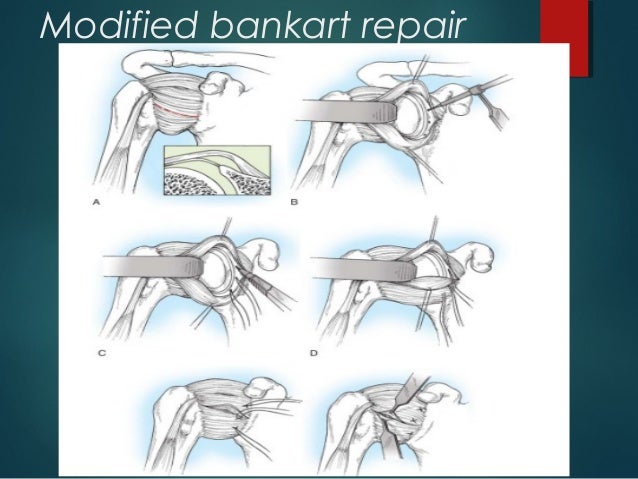 Modified bankart repair

A

B

C

D