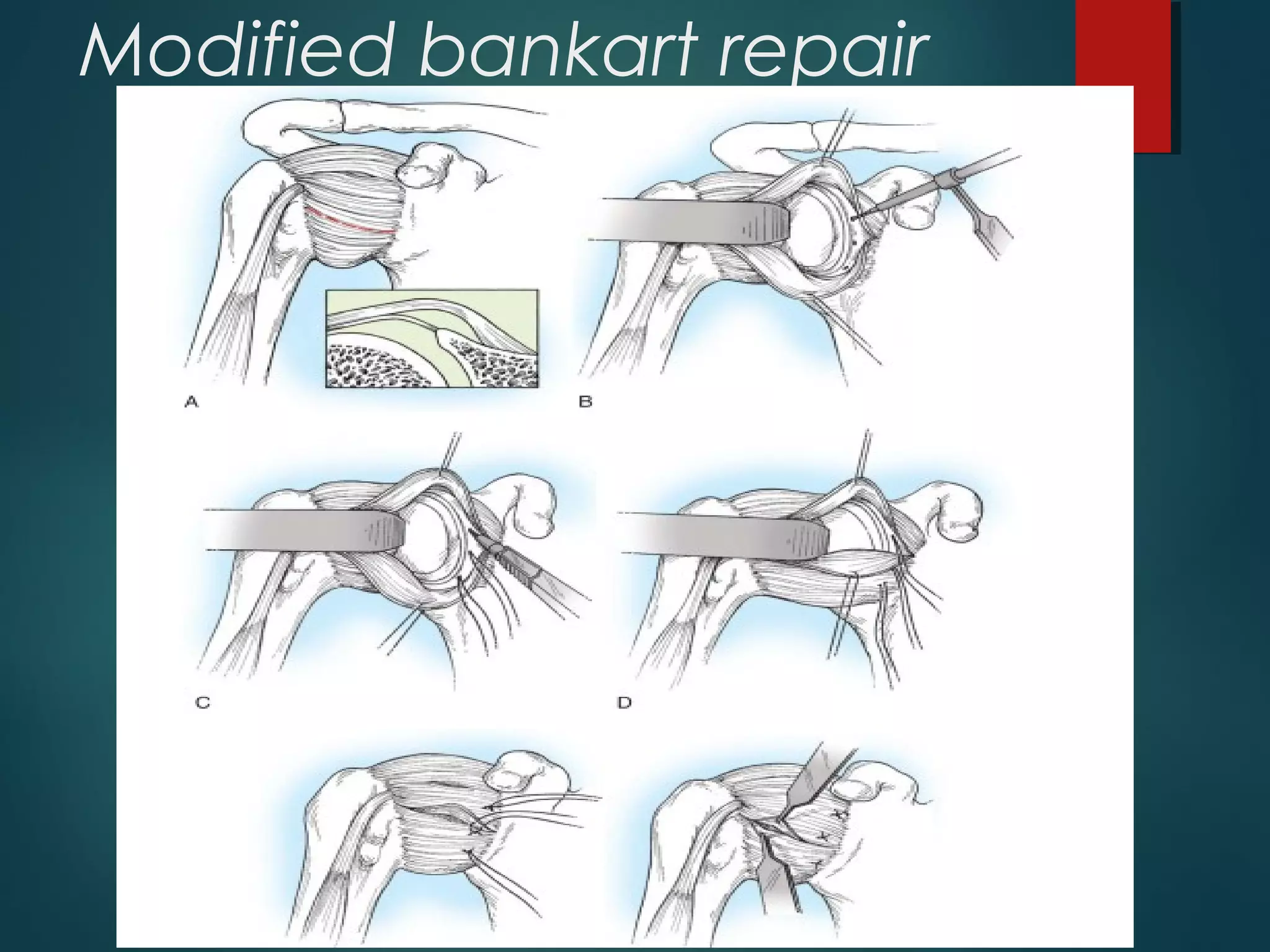 Modified bankart repair

A

B

C

D