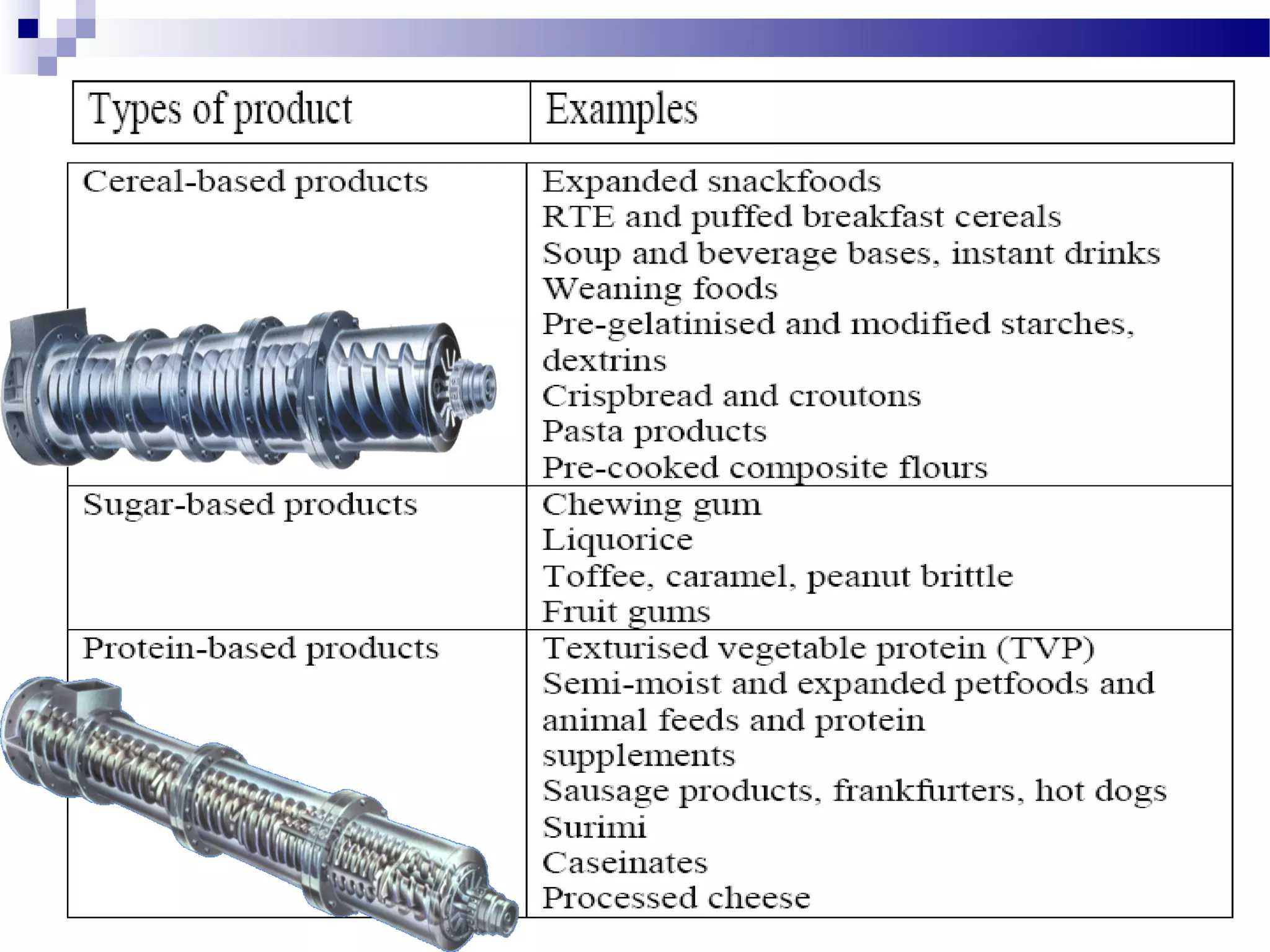 | Types of product | Examples |
|---|---|
| Cereal-based products | Expanded snackfoods<br>RTE and puffed breakfast cereals<br>Soup and beverage bases, instant drinks<br>Weaning foods<br>Pre-gelatinised and modified starches, dextrins<br>Crispbread and croutons<br>Pasta products<br>Pre-cooked composite flours |
| Sugar-based products | Chewing gum<br>Liquorice<br>Toffee, caramel, peanut brittle<br>Fruit gums |
| Protein-based products | Texturised vegetable protein (TVP)<br>Semi-moist and expanded petfoods and animal feeds and protein supplements<br>Sausage products, frankfurters, hot dogs<br>Surimi<br>Caseinates<br>Processed cheese |