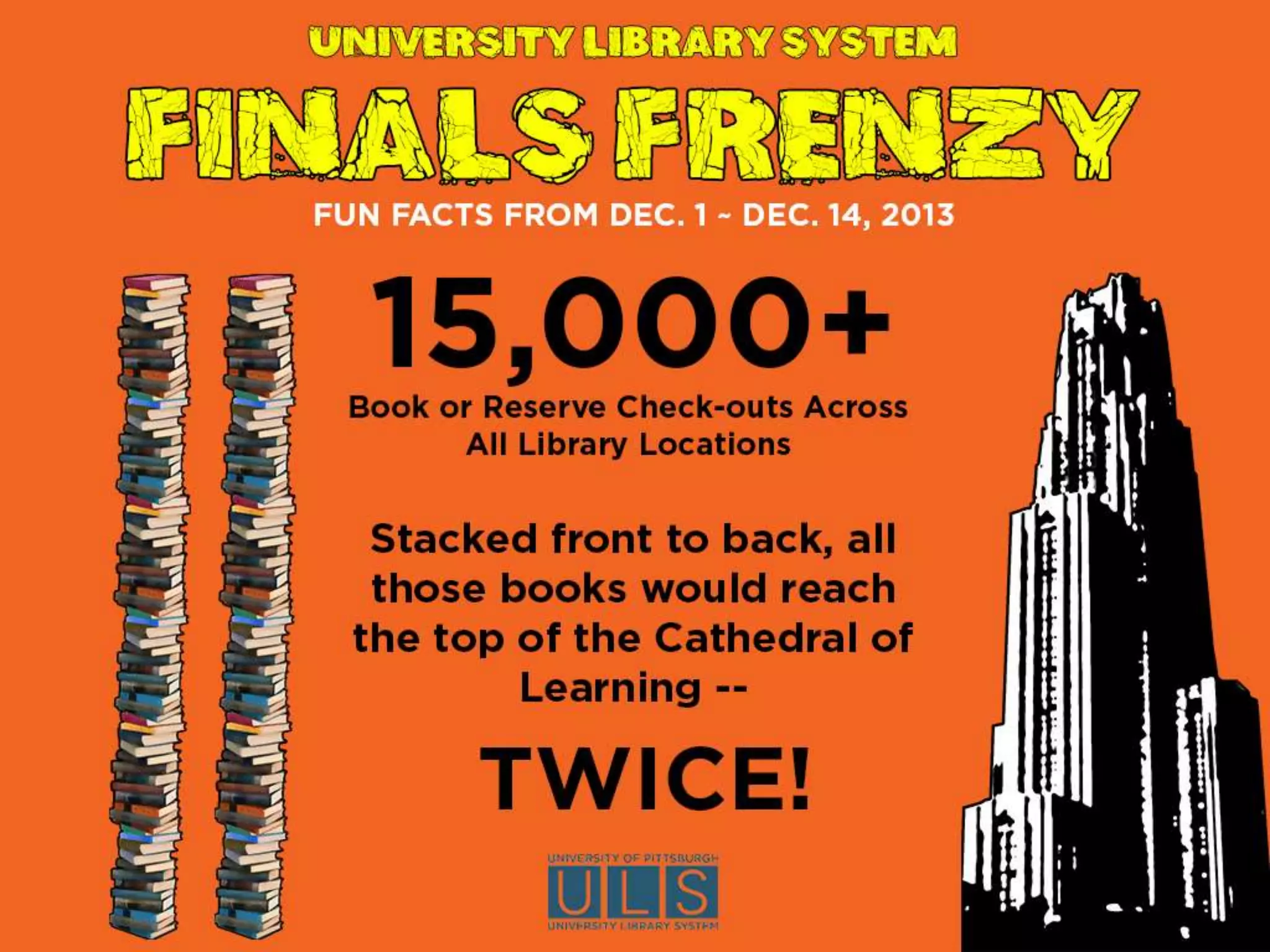 UNIVERSITY LIBRARY SYSTEM

FINALS FRENZY

FUN FACTS FROM DEC. 1 ~ DEC. 14, 2013

15,000+

Book or Reserve Check-outs Across All Library Locations

Stacked front to back, all those books would reach the top of the Cathedral of Learning --

TWICE!

UNIVERSITY OF PITTSBURGH
ULS
UNIVERSITY LIBRARY SYSTEM