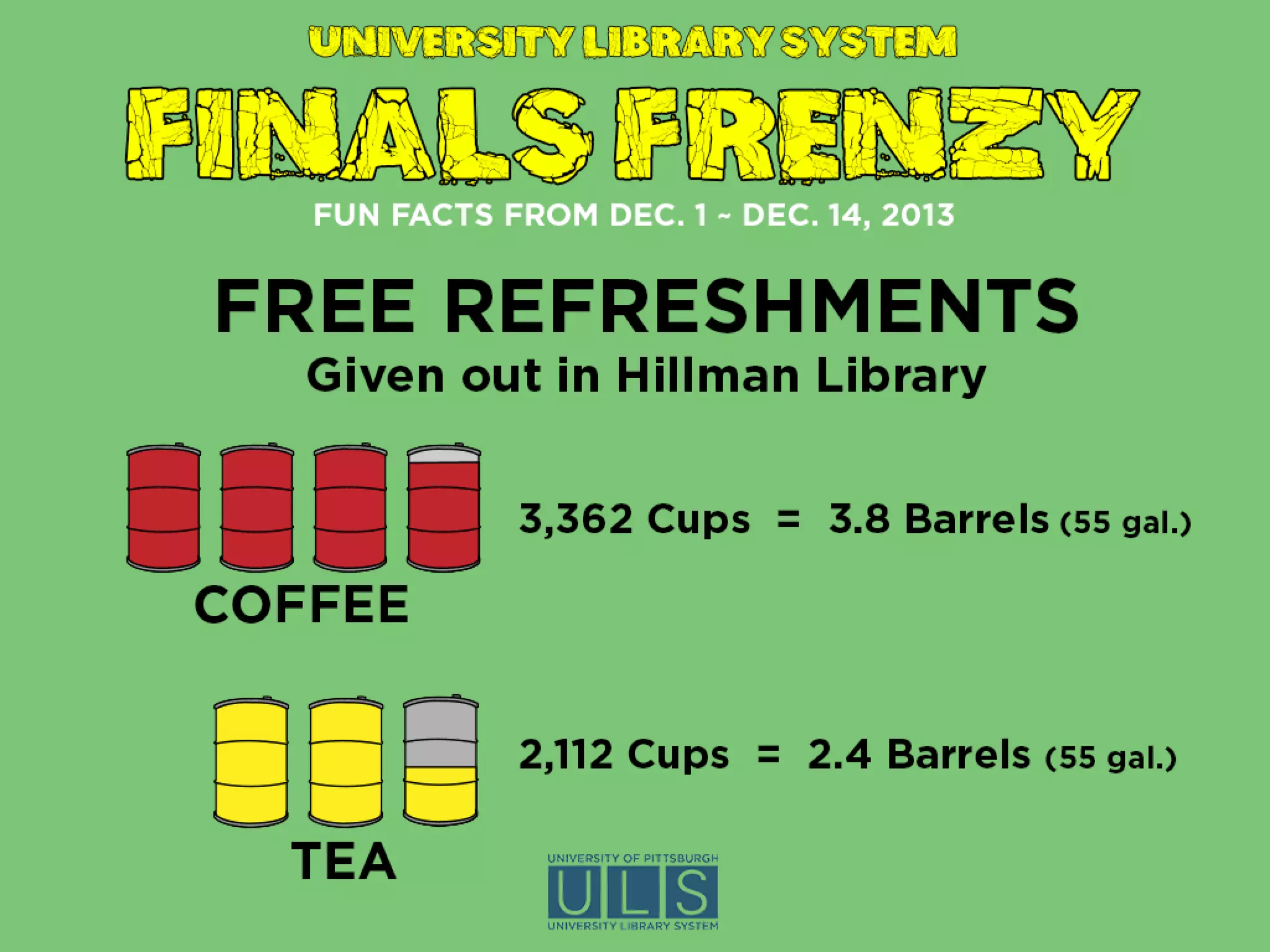 UNIVERSITY LIBRARY SYSTEM

FINALS FRENZY

FUN FACTS FROM DEC. 1 ~ DEC. 14, 2013

FREE REFRESHMENTS

Given out in Hillman Library

3,362 Cups = 3.8 Barrels (55 gal.)

COFFEE

2,112 Cups = 2.4 Barrels (55 gal.)

TEA

UNIVERSITY OF PITTSBURGH
ULS
UNIVERSITY LIBRARY SYSTEM