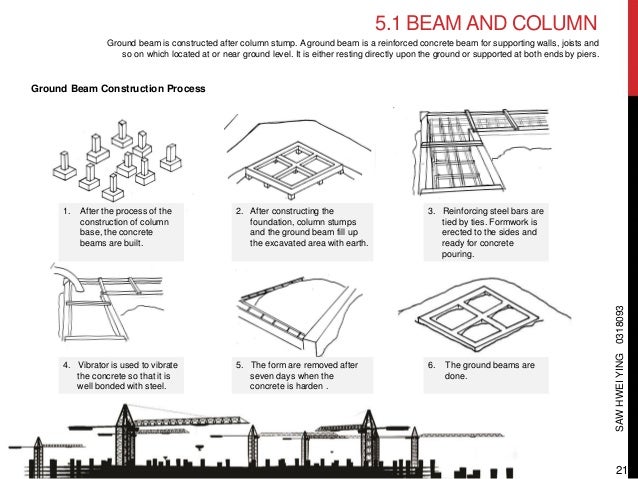 5.1 BEAM AND COLUMN

Ground beam is constructed after column stump. A ground beam is a reinforced concrete beam for supporting walls, joists and so on which located at or near ground level. It is either resting directly upon the ground or supported at both ends by piers.

Ground Beam Construction Process

1. After the process of the construction of column base, the concrete beams are built.

2. After constructing the foundation, column stumps and the ground beam fill up the excavated area with earth.

3. Reinforcing steel bars are tied by ties. Formwork is erected to the sides and ready for concrete pouring.

4. Vibrator is used to vibrate the concrete so that it is well bonded with steel.

5. The form are removed after seven days when the concrete is harden .

6. The ground beams are done.

SAW HWEI YING 0318093

21