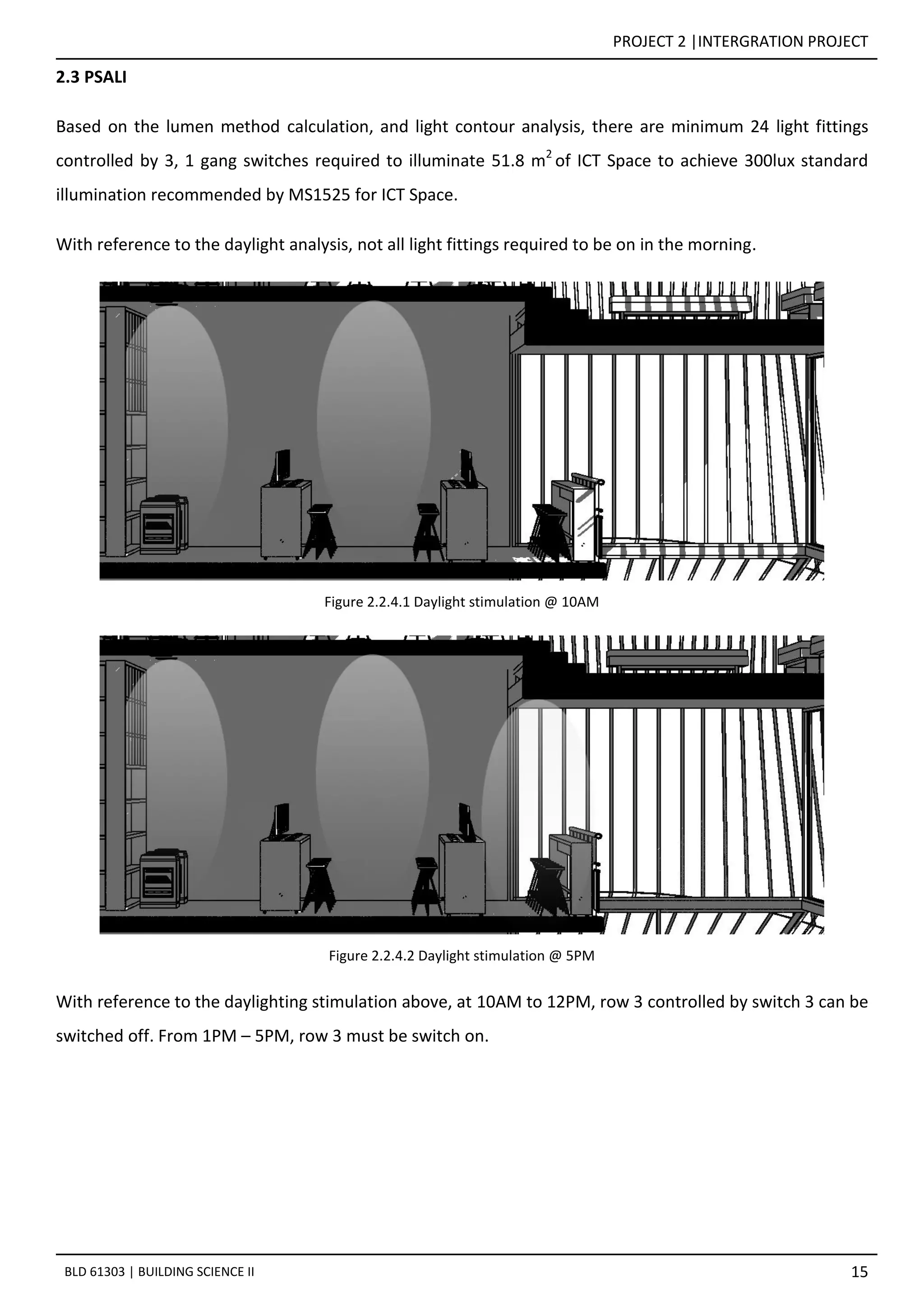 PROJECT 2 |INTERGRATION PROJECT

2.3 PSALI

Based on the lumen method calculation, and light contour analysis, there are minimum 24 light fittings controlled by 3, 1 gang switches required to illuminate 51.8 $m^2$ of ICT Space to achieve 300lux standard illumination recommended by MS1525 for ICT Space.

With reference to the daylight analysis, not all light fittings required to be on in the morning.

Figure 2.2.4.1 Daylight stimulation @ 10AM

Figure 2.2.4.2 Daylight stimulation @ 5PM

With reference to the daylighting stimulation above, at 10AM to 12PM, row 3 controlled by switch 3 can be switched off. From 1PM – 5PM, row 3 must be switch on.

BLD 61303 | BUILDING SCIENCE II

15