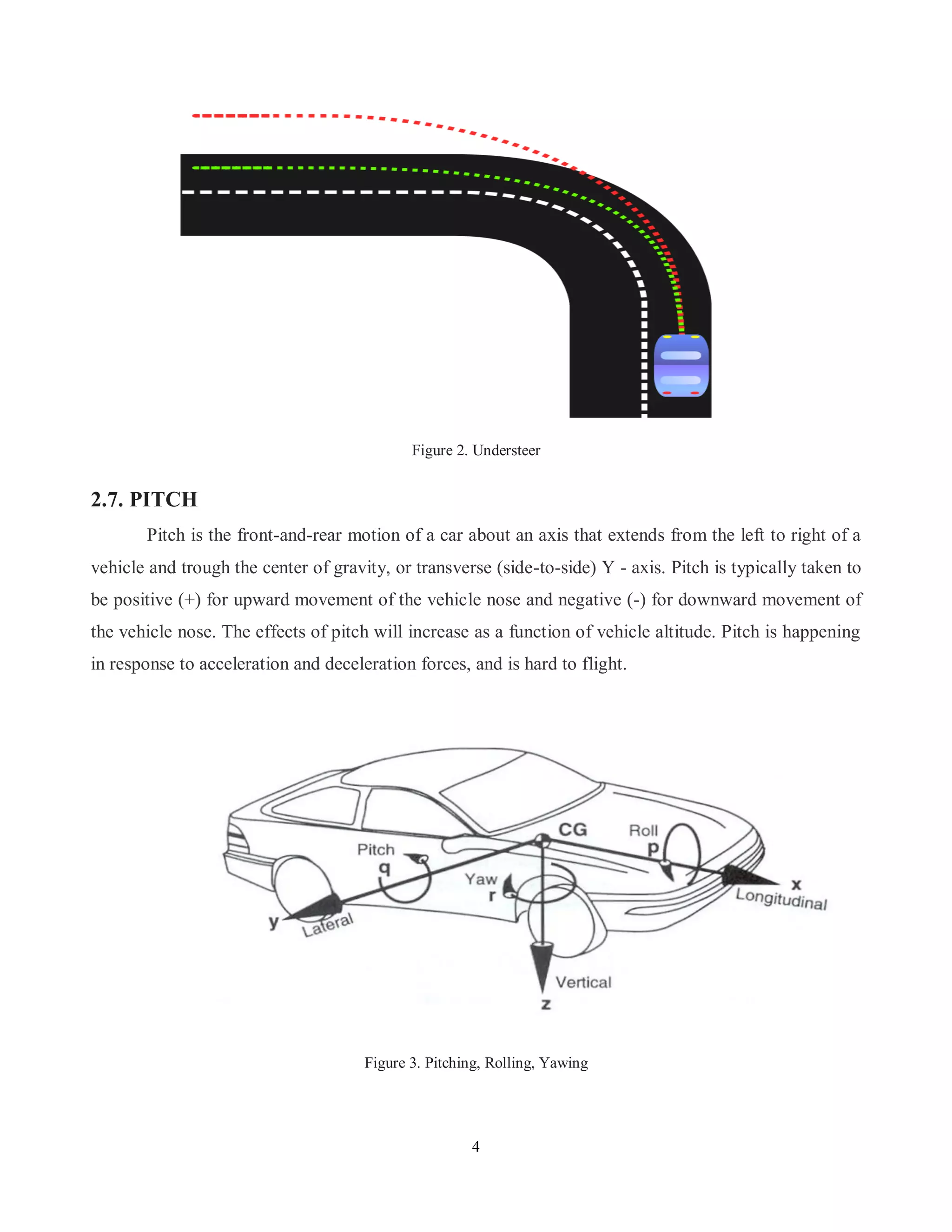 Figure 2. Understeer

2.7. PITCH

Pitch is the front-and-rear motion of a car about an axis that extends from the left to right of a vehicle and trough the center of gravity, or transverse (side-to-side) Y - axis. Pitch is typically taken to be positive (+) for upward movement of the vehicle nose and negative (-) for downward movement of the vehicle nose. The effects of pitch will increase as a function of vehicle altitude. Pitch is happening in response to acceleration and deceleration forces, and is hard to flight.

CG
Roll
p
Pitch
q
Yaw
r
x
Longitudinal
y
Lateral
Vertical
z

Figure 3. Pitching, Rolling, Yawing

4