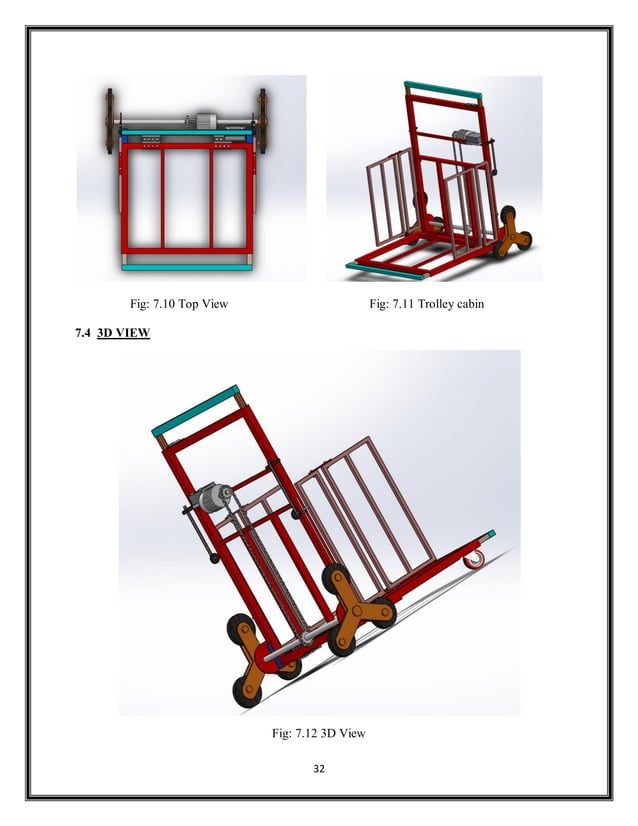 Fig: 7.10 Top View

Fig: 7.11 Trolley cabin

7.4 3D VIEW

Fig: 7.12 3D View

32