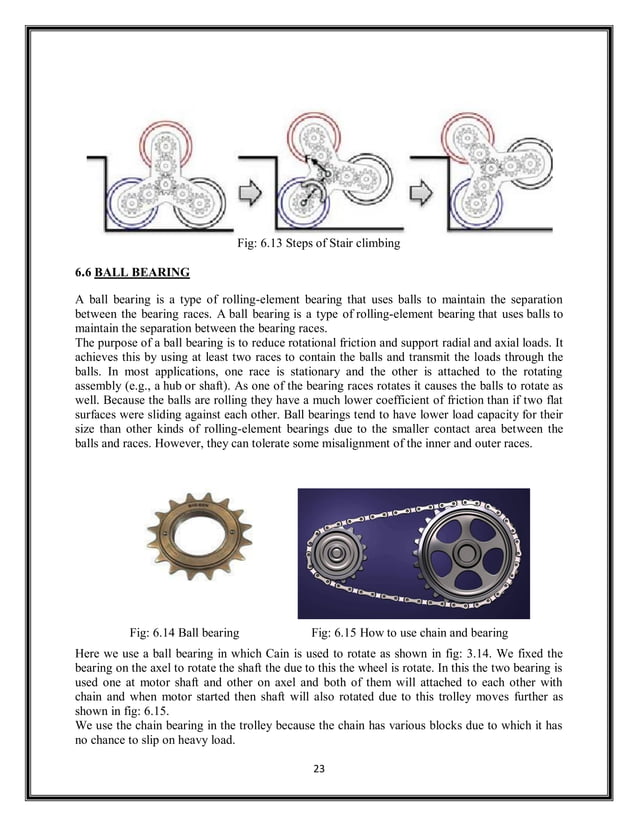 Fig: 6.13 Steps of Stair climbing

6.6 BALL BEARING

A ball bearing is a type of rolling-element bearing that uses balls to maintain the separation between the bearing races. A ball bearing is a type of rolling-element bearing that uses balls to maintain the separation between the bearing races.
The purpose of a ball bearing is to reduce rotational friction and support radial and axial loads. It achieves this by using at least two races to contain the balls and transmit the loads through the balls. In most applications, one race is stationary and the other is attached to the rotating assembly (e.g., a hub or shaft). As one of the bearing races rotates it causes the balls to rotate as well. Because the balls are rolling they have a much lower coefficient of friction than if two flat surfaces were sliding against each other. Ball bearings tend to have lower load capacity for their size than other kinds of rolling-element bearings due to the smaller contact area between the balls and races. However, they can tolerate some misalignment of the inner and outer races.

Fig: 6.14 Ball bearing

Fig: 6.15 How to use chain and bearing

Here we use a ball bearing in which Cain is used to rotate as shown in fig: 3.14. We fixed the bearing on the axel to rotate the shaft the due to this the wheel is rotate. In this the two bearing is used one at motor shaft and other on axel and both of them will attached to each other with chain and when motor started then shaft will also rotated due to this trolley moves further as shown in fig: 6.15.
We use the chain bearing in the trolley because the chain has various blocks due to which it has no chance to slip on heavy load.

23