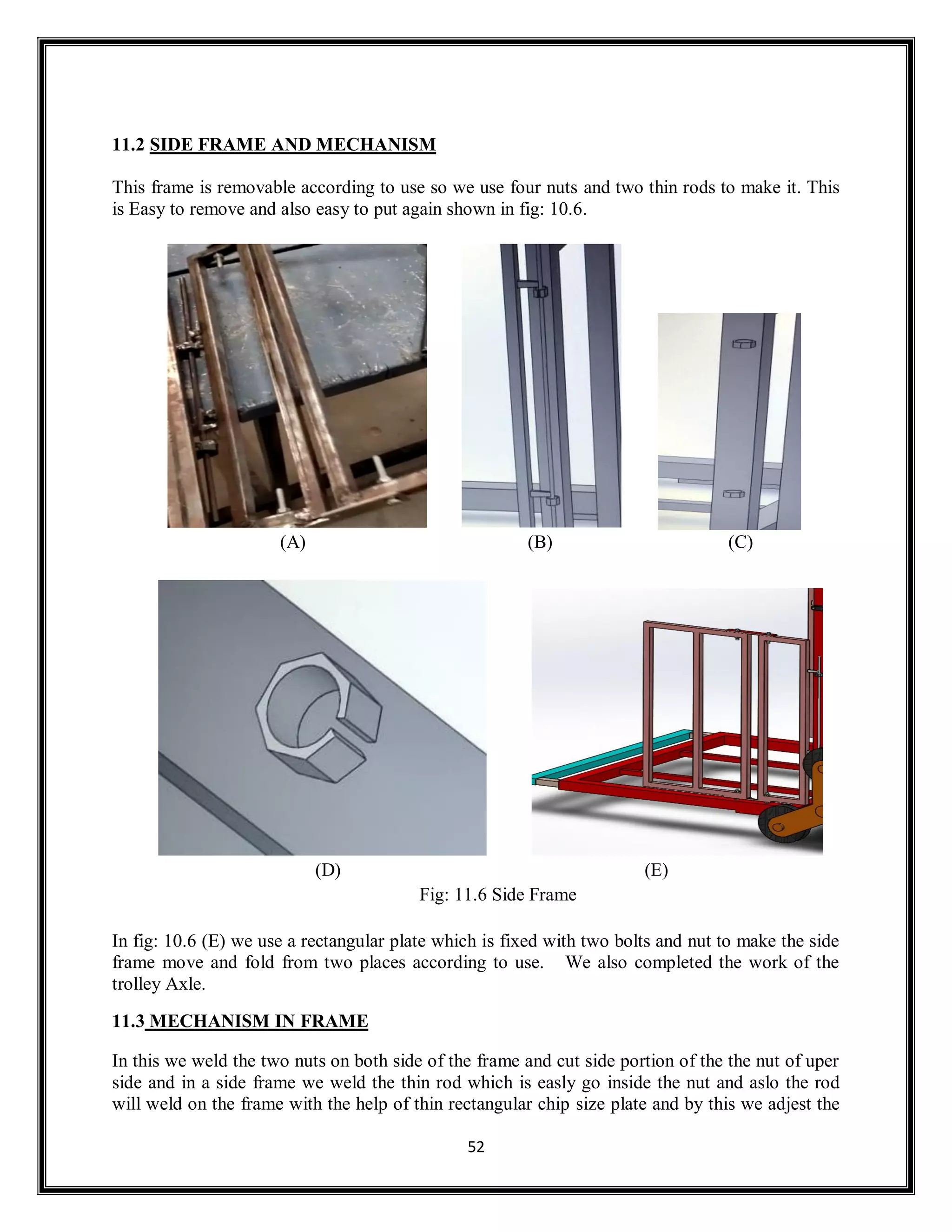 11.2 SIDE FRAME AND MECHANISM

This frame is removable according to use so we use four nuts and two thin rods to make it. This is Easy to remove and also easy to put again shown in fig: 10.6.

(A)

(B)

(C)

(D)

(E)

Fig: 11.6 Side Frame

In fig: 10.6 (E) we use a rectangular plate which is fixed with two bolts and nut to make the side frame move and fold from two places according to use. We also completed the work of the trolley Axle.

11.3 MECHANISM IN FRAME

In this we weld the two nuts on both side of the frame and cut side portion of the the nut of uper side and in a side frame we weld the thin rod which is easly go inside the nut and aslo the rod will weld on the frame with the help of thin rectangular chip size plate and by this we adjest the

52