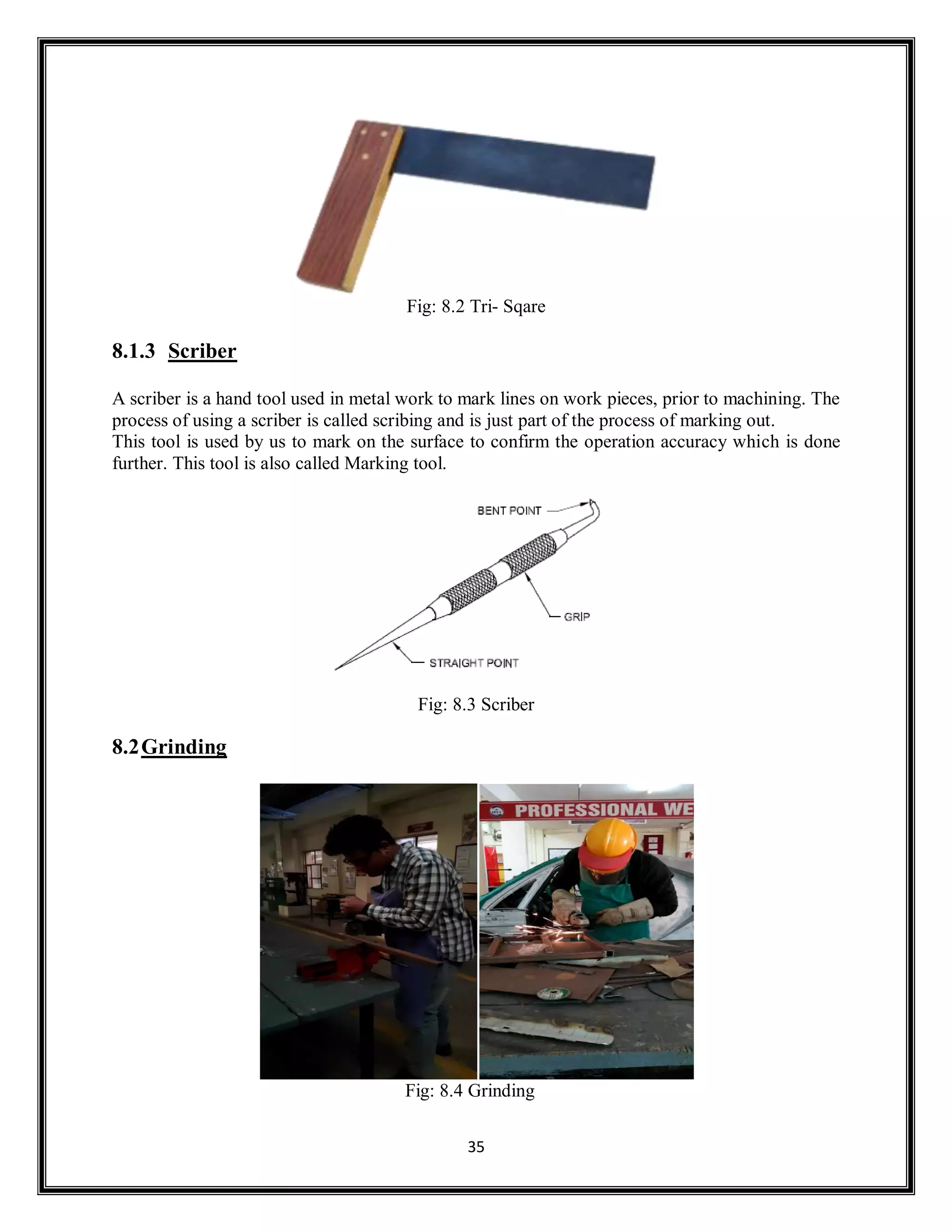 Fig: 8.2 Tri- Sqare

8.1.3 Scriber

A scriber is a hand tool used in metal work to mark lines on work pieces, prior to machining. The process of using a scriber is called scribing and is just part of the process of marking out.
This tool is used by us to mark on the surface to confirm the operation accuracy which is done further. This tool is also called Marking tool.

BENT POINT

GRIP

STRAIGHT POINT

Fig: 8.3 Scriber

8.2 Grinding

PROFESSIONAL WE

Fig: 8.4 Grinding

35