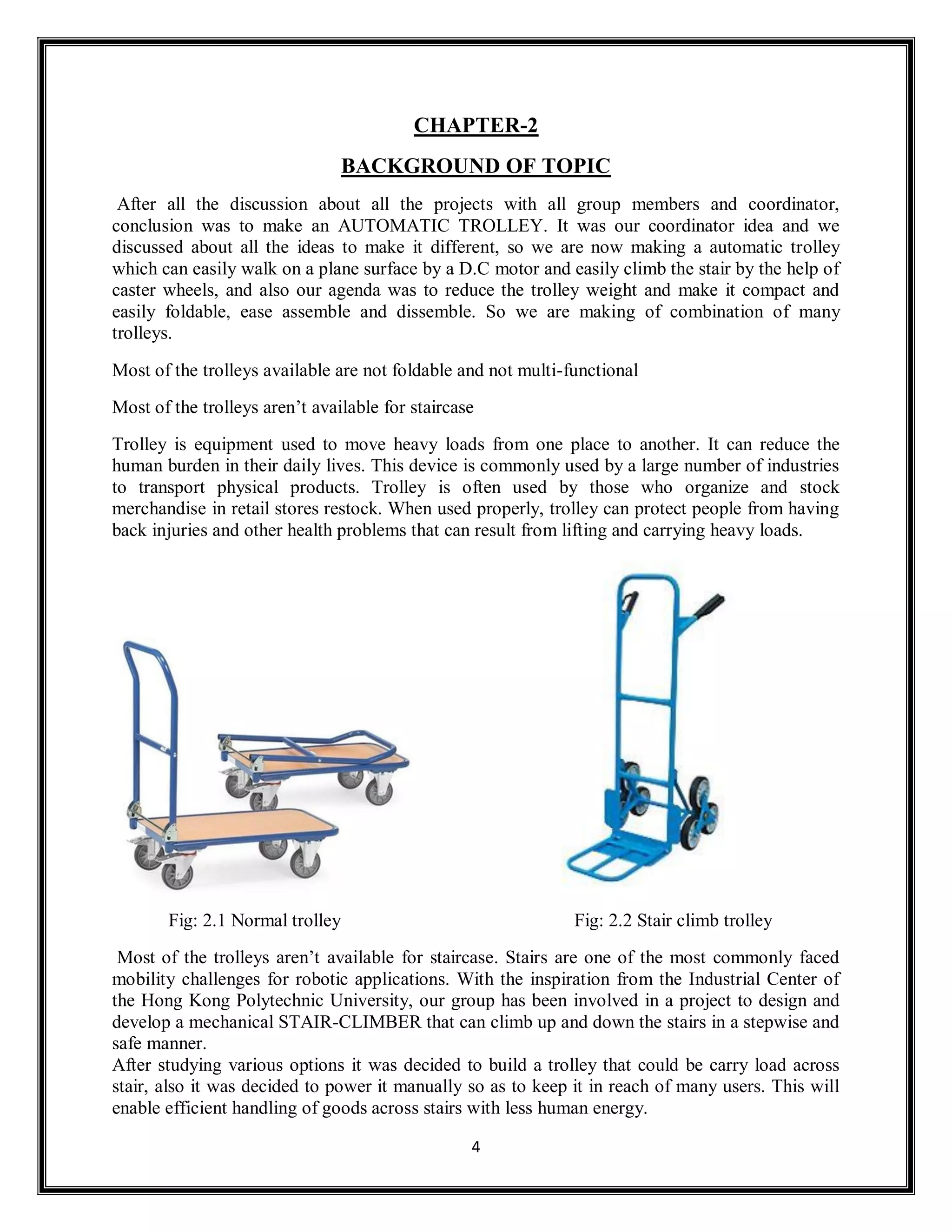 CHAPTER-2

BACKGROUND OF TOPIC

After all the discussion about all the projects with all group members and coordinator, conclusion was to make an AUTOMATIC TROLLEY. It was our coordinator idea and we discussed about all the ideas to make it different, so we are now making a automatic trolley which can easily walk on a plane surface by a D.C motor and easily climb the stair by the help of caster wheels, and also our agenda was to reduce the trolley weight and make it compact and easily foldable, ease assemble and dissemble. So we are making of combination of many trolleys.

Most of the trolleys available are not foldable and not multi-functional

Most of the trolleys aren't available for staircase

Trolley is equipment used to move heavy loads from one place to another. It can reduce the human burden in their daily lives. This device is commonly used by a large number of industries to transport physical products. Trolley is often used by those who organize and stock merchandise in retail stores restock. When used properly, trolley can protect people from having back injuries and other health problems that can result from lifting and carrying heavy loads.

Fig: 2.1 Normal trolley

Fig: 2.2 Stair climb trolley

Most of the trolleys aren't available for staircase. Stairs are one of the most commonly faced mobility challenges for robotic applications. With the inspiration from the Industrial Center of the Hong Kong Polytechnic University, our group has been involved in a project to design and develop a mechanical STAIR-CLIMBER that can climb up and down the stairs in a stepwise and safe manner.
After studying various options it was decided to build a trolley that could be carry load across stair, also it was decided to power it manually so as to keep it in reach of many users. This will enable efficient handling of goods across stairs with less human energy.

4