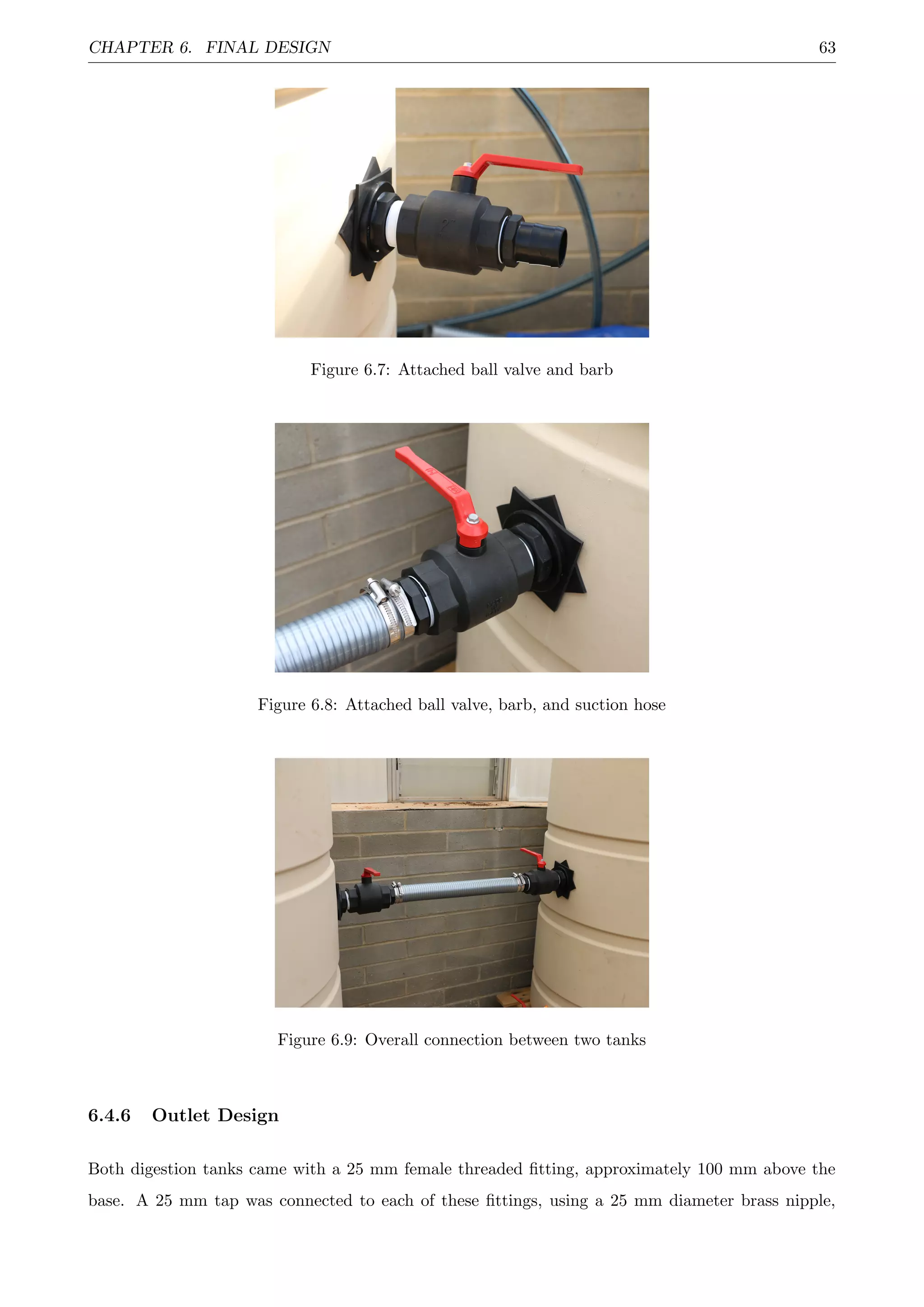 CHAPTER 6. FINAL DESIGN 63

2"

Figure 6.7: Attached ball valve and barb

Figure 6.8: Attached ball valve, barb, and suction hose

Figure 6.9: Overall connection between two tanks

6.4.6 Outlet Design

Both digestion tanks came with a 25 mm female threaded fitting, approximately 100 mm above the base. A 25 mm tap was connected to each of these fittings, using a 25 mm diameter brass nipple,