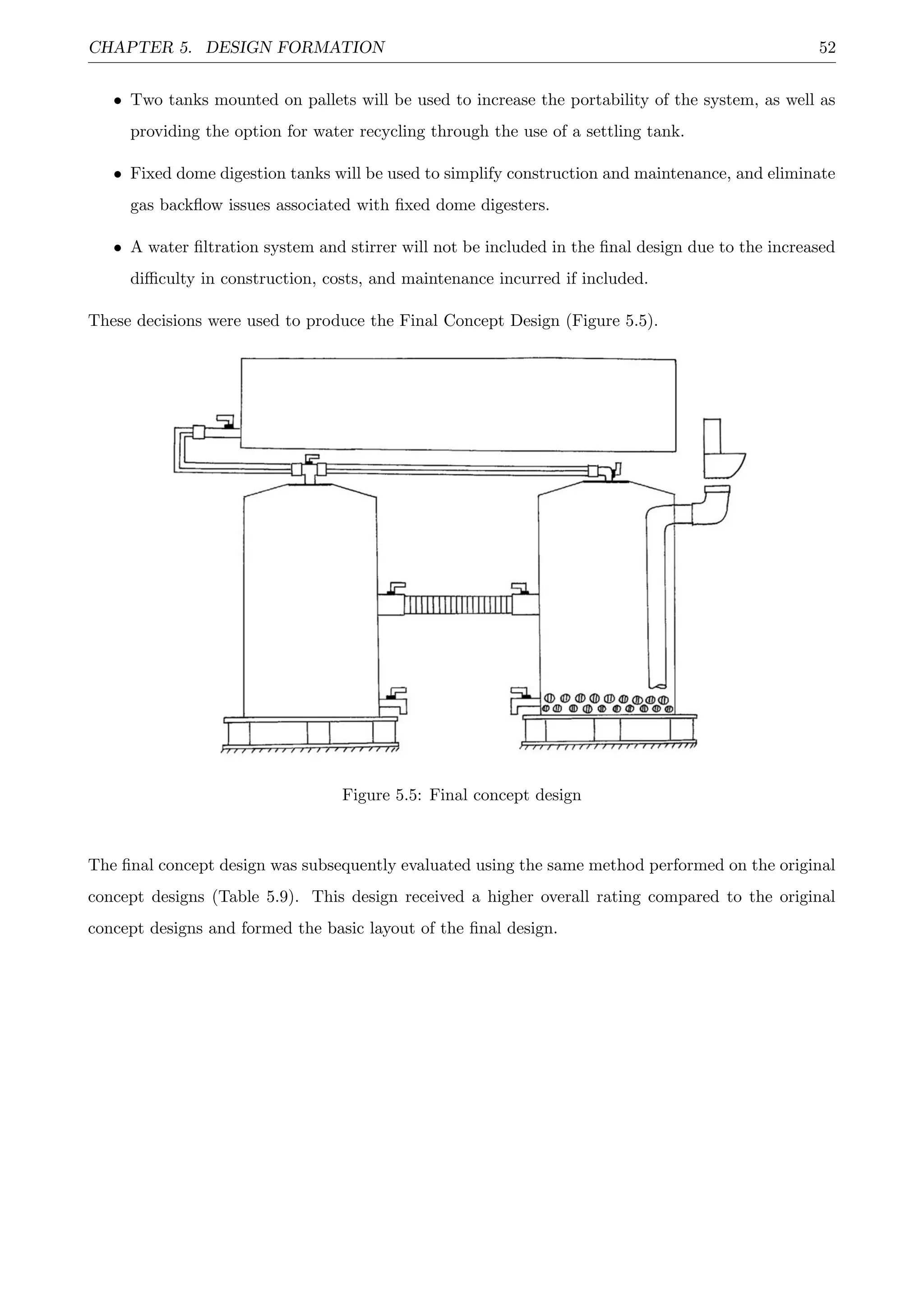 CHAPTER 5. DESIGN FORMATION 52

• Two tanks mounted on pallets will be used to increase the portability of the system, as well as providing the option for water recycling through the use of a settling tank.

• Fixed dome digestion tanks will be used to simplify construction and maintenance, and eliminate gas backflow issues associated with fixed dome digesters.

• A water filtration system and stirrer will not be included in the final design due to the increased difficulty in construction, costs, and maintenance incurred if included.

These decisions were used to produce the Final Concept Design (Figure 5.5).

Figure 5.5: Final concept design

The final concept design was subsequently evaluated using the same method performed on the original concept designs (Table 5.9). This design received a higher overall rating compared to the original concept designs and formed the basic layout of the final design.