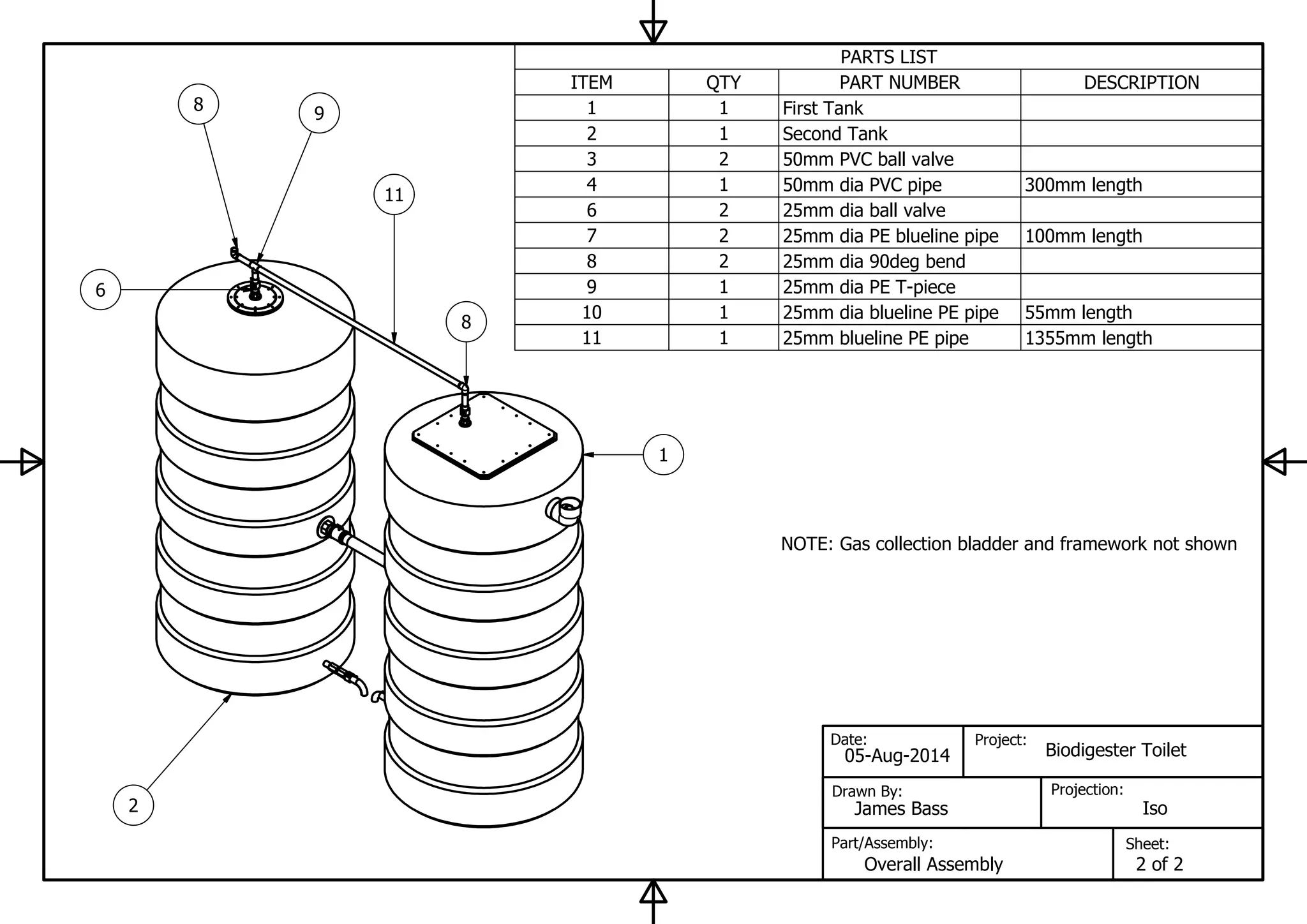 PARTS LIST

| ITEM | QTY | PART NUMBER | DESCRIPTION |
|---|---|---|---|
| 1 | 1 | First Tank | |
| 2 | 1 | Second Tank | |
| 3 | 2 | 50mm PVC ball valve | |
| 4 | 1 | 50mm dia PVC pipe | 300mm length |
| 6 | 2 | 25mm dia ball valve | |
| 7 | 2 | 25mm dia PE blueline pipe | 100mm length |
| 8 | 2 | 25mm dia 90deg bend | |
| 9 | 1 | 25mm dia PE T-piece | |
| 10 | 1 | 25mm dia blueline PE pipe | 55mm length |
| 11 | 1 | 25mm blueline PE pipe | 1355mm length |

8
9
11
6
8
1
2

NOTE: Gas collection bladder and framework not shown

Date: 05-Aug-2014
Project: Biodigester Toilet
Drawn By: James Bass
Projection: Iso
Part/Assembly: Overall Assembly
Sheet: 2 of 2