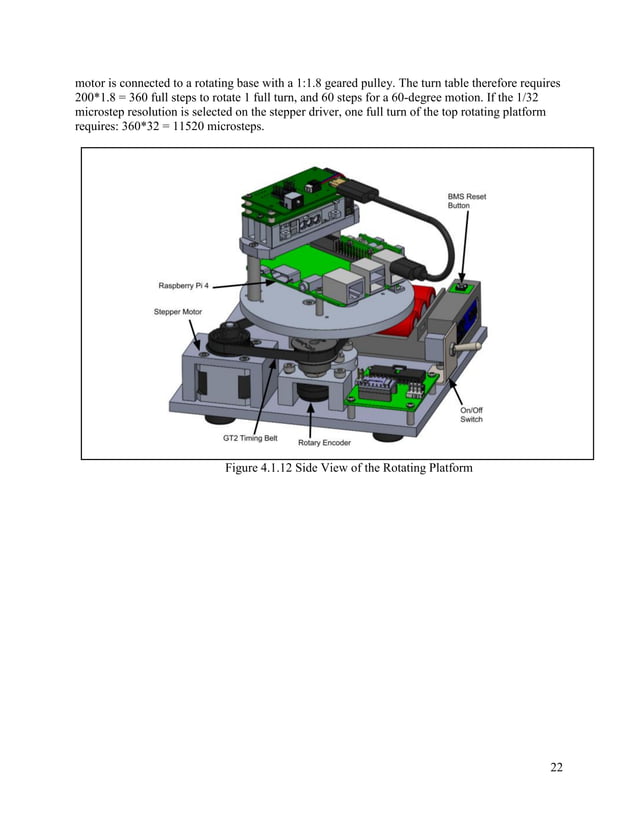 motor is connected to a rotating base with a 1:1.8 geared pulley. The turn table therefore requires 200*1.8 = 360 full steps to rotate 1 full turn, and 60 steps for a 60-degree motion. If the 1/32 microstep resolution is selected on the stepper driver, one full turn of the top rotating platform requires: 360*32 = 11520 microsteps.

BMS Reset Button

Raspberry Pi 4

Stepper Motor

On/Off Switch

GT2 Timing Belt

Rotary Encoder

Figure 4.1.12 Side View of the Rotating Platform

22