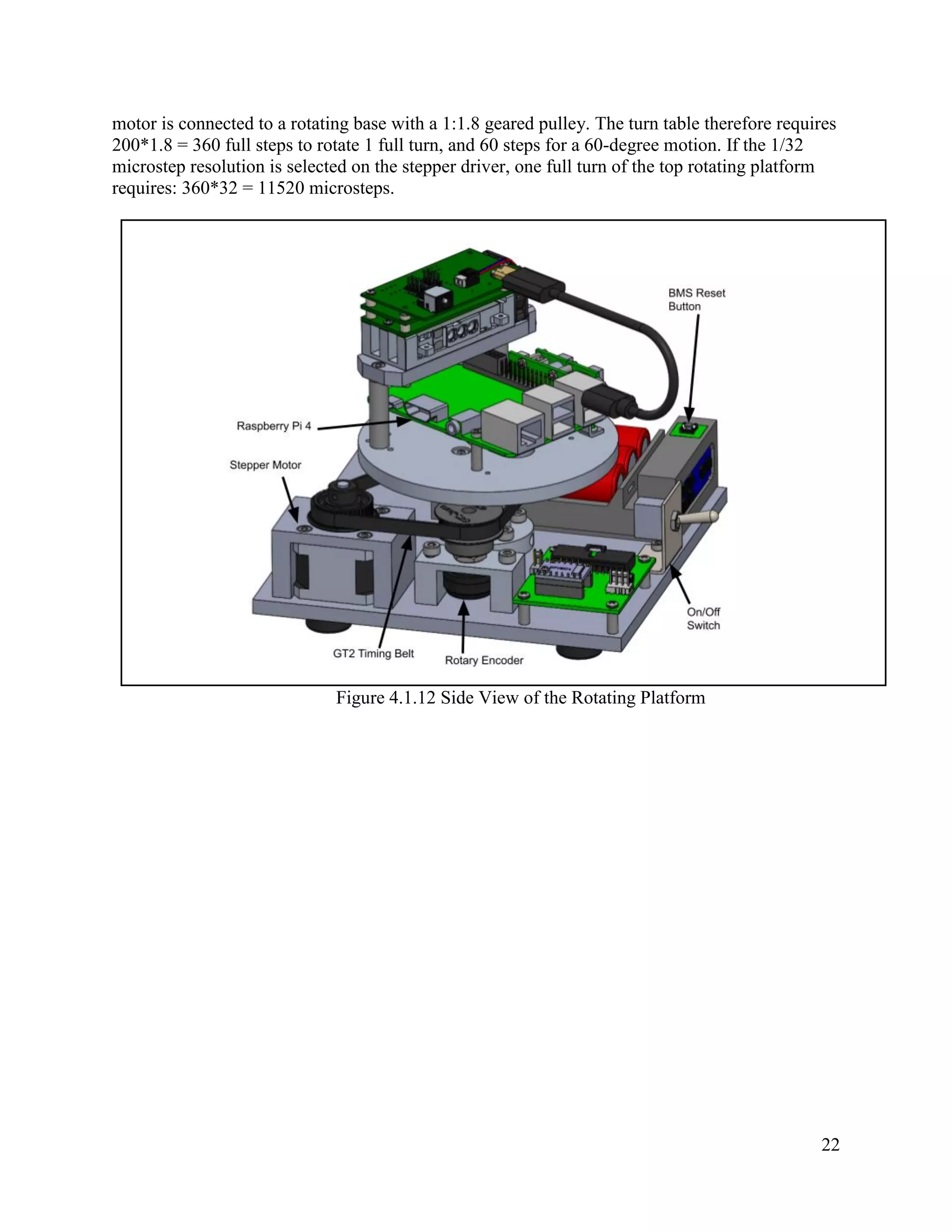 motor is connected to a rotating base with a 1:1.8 geared pulley. The turn table therefore requires 200*1.8 = 360 full steps to rotate 1 full turn, and 60 steps for a 60-degree motion. If the 1/32 microstep resolution is selected on the stepper driver, one full turn of the top rotating platform requires: 360*32 = 11520 microsteps.

BMS Reset Button

Raspberry Pi 4

Stepper Motor

On/Off Switch

GT2 Timing Belt

Rotary Encoder

Figure 4.1.12 Side View of the Rotating Platform

22