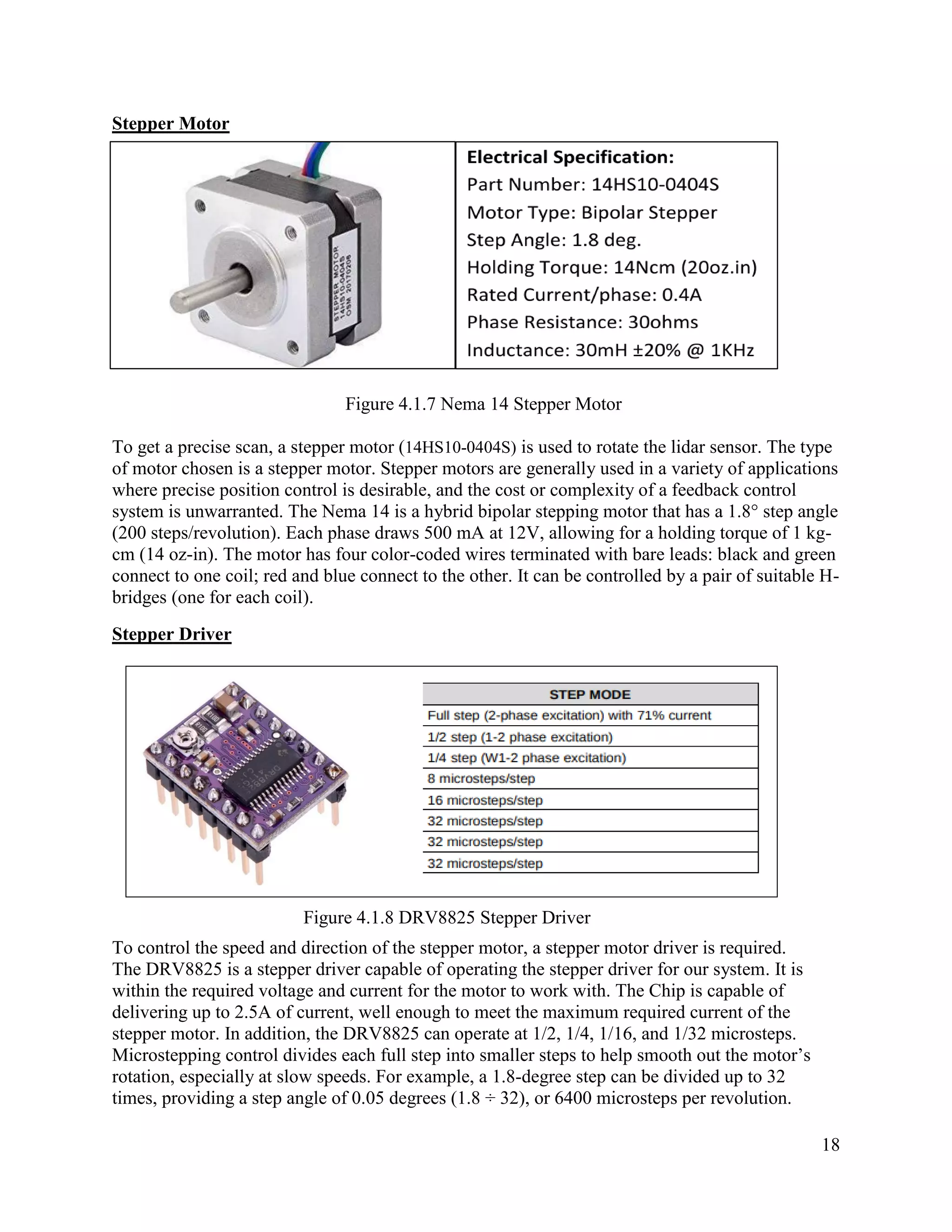 Stepper Motor

STEPPER MOTOR
14HS10-0404S
OSM 20170208

Electrical Specification:
Part Number: 14HS10-0404S
Motor Type: Bipolar Stepper
Step Angle: 1.8 deg.
Holding Torque: 14Ncm (20oz.in)
Rated Current/phase: 0.4A
Phase Resistance: 30ohms
Inductance: 30mH ±20% @ 1KHz

Figure 4.1.7 Nema 14 Stepper Motor

To get a precise scan, a stepper motor (14HS10-0404S) is used to rotate the lidar sensor. The type of motor chosen is a stepper motor. Stepper motors are generally used in a variety of applications where precise position control is desirable, and the cost or complexity of a feedback control system is unwarranted. The Nema 14 is a hybrid bipolar stepping motor that has a 1.8° step angle (200 steps/revolution). Each phase draws 500 mA at 12V, allowing for a holding torque of 1 kg-cm (14 oz-in). The motor has four color-coded wires terminated with bare leads: black and green connect to one coil; red and blue connect to the other. It can be controlled by a pair of suitable H-bridges (one for each coil).

Stepper Driver

| STEP MODE |
|---|
| Full step (2-phase excitation) with 71% current |
| 1/2 step (1-2 phase excitation) |
| 1/4 step (W1-2 phase excitation) |
| 8 microsteps/step |
| 16 microsteps/step |
| 32 microsteps/step |
| 32 microsteps/step |
| 32 microsteps/step |

Figure 4.1.8 DRV8825 Stepper Driver

To control the speed and direction of the stepper motor, a stepper motor driver is required. The DRV8825 is a stepper driver capable of operating the stepper driver for our system. It is within the required voltage and current for the motor to work with. The Chip is capable of delivering up to 2.5A of current, well enough to meet the maximum required current of the stepper motor. In addition, the DRV8825 can operate at 1/2, 1/4, 1/16, and 1/32 microsteps. Microstepping control divides each full step into smaller steps to help smooth out the motor's rotation, especially at slow speeds. For example, a 1.8-degree step can be divided up to 32 times, providing a step angle of 0.05 degrees (1.8 ÷ 32), or 6400 microsteps per revolution.

18